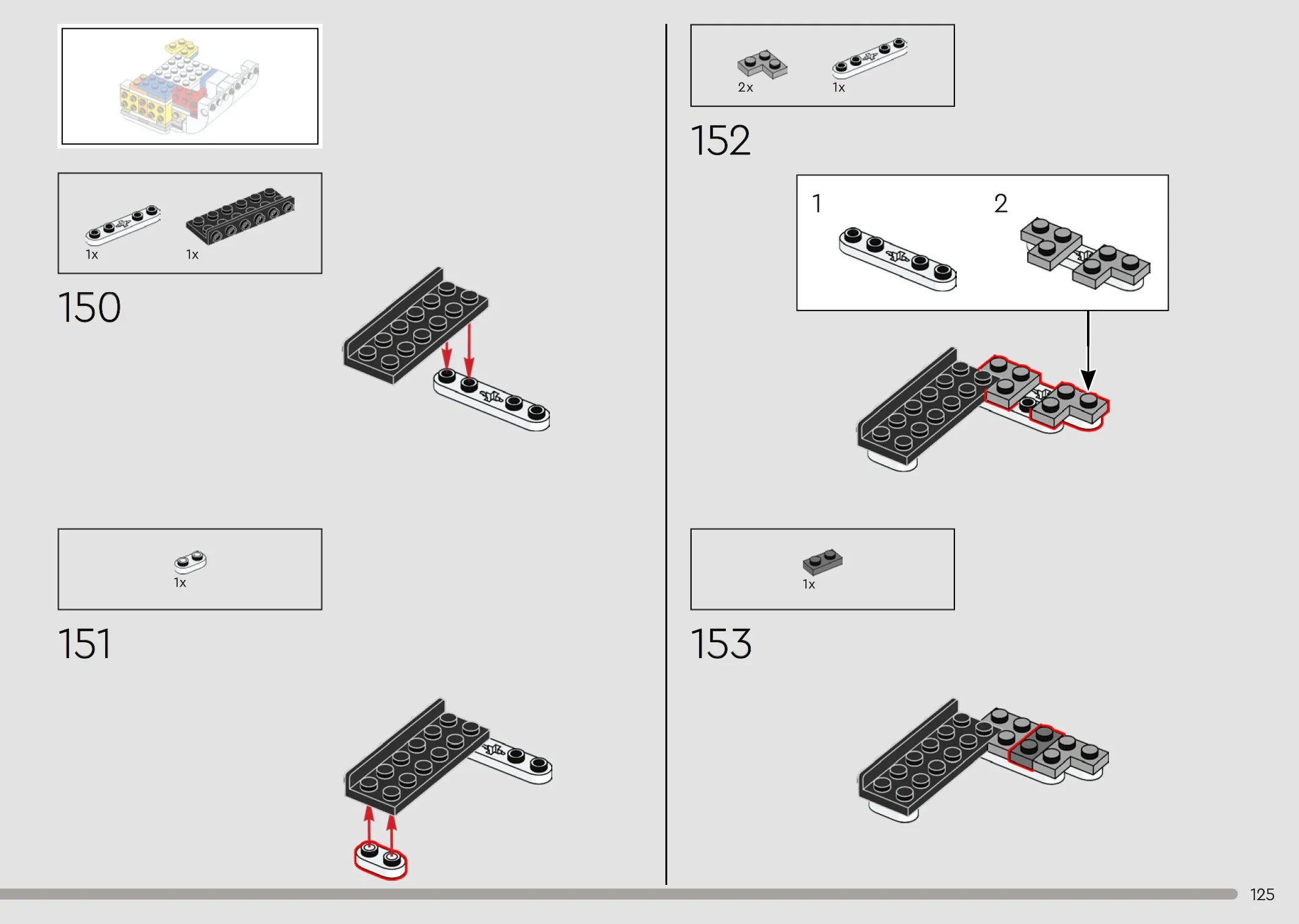 1x 1x

150

1x

151

2x 1x

152

1

2

1x

153

125