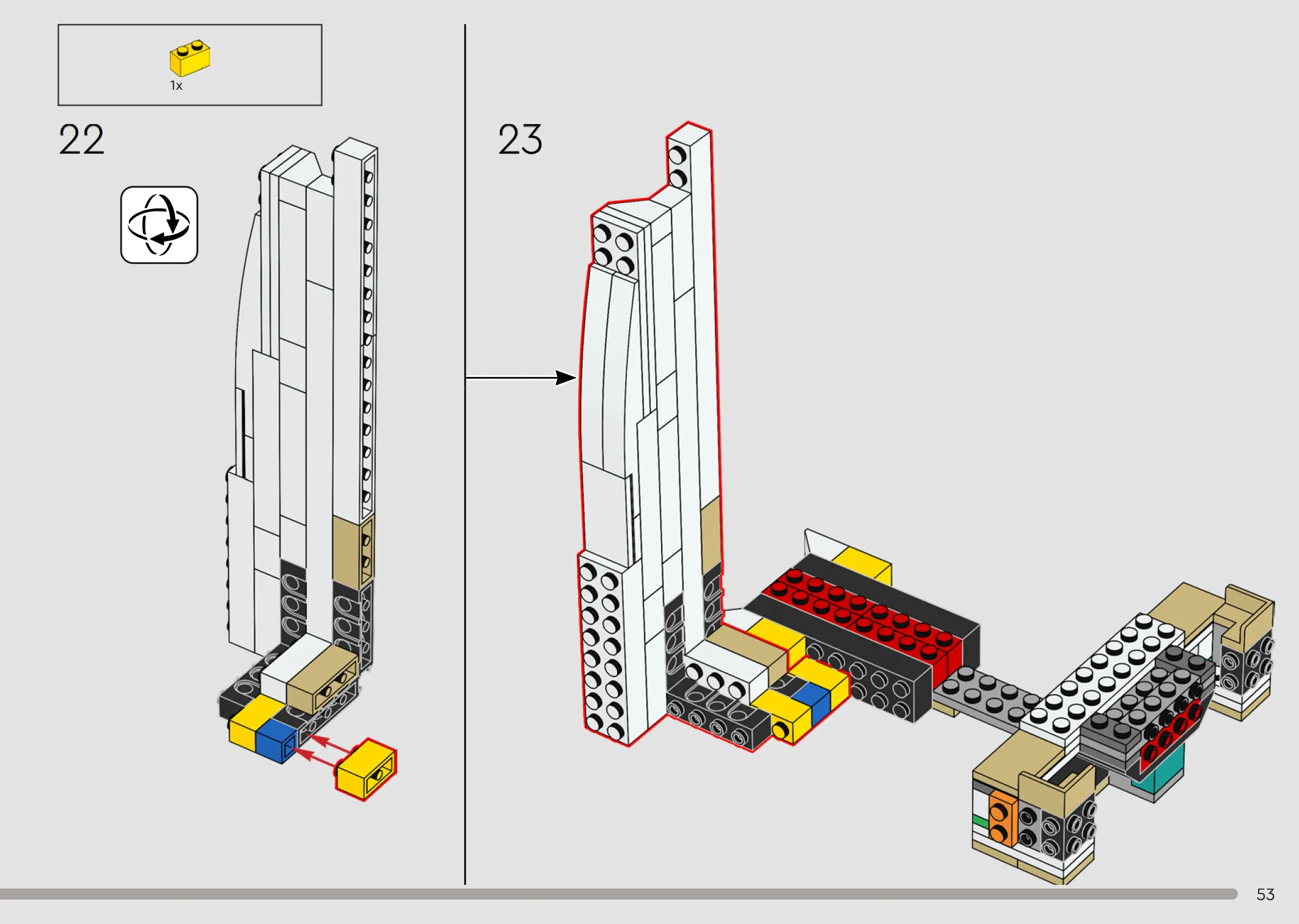 1x

22

23

53