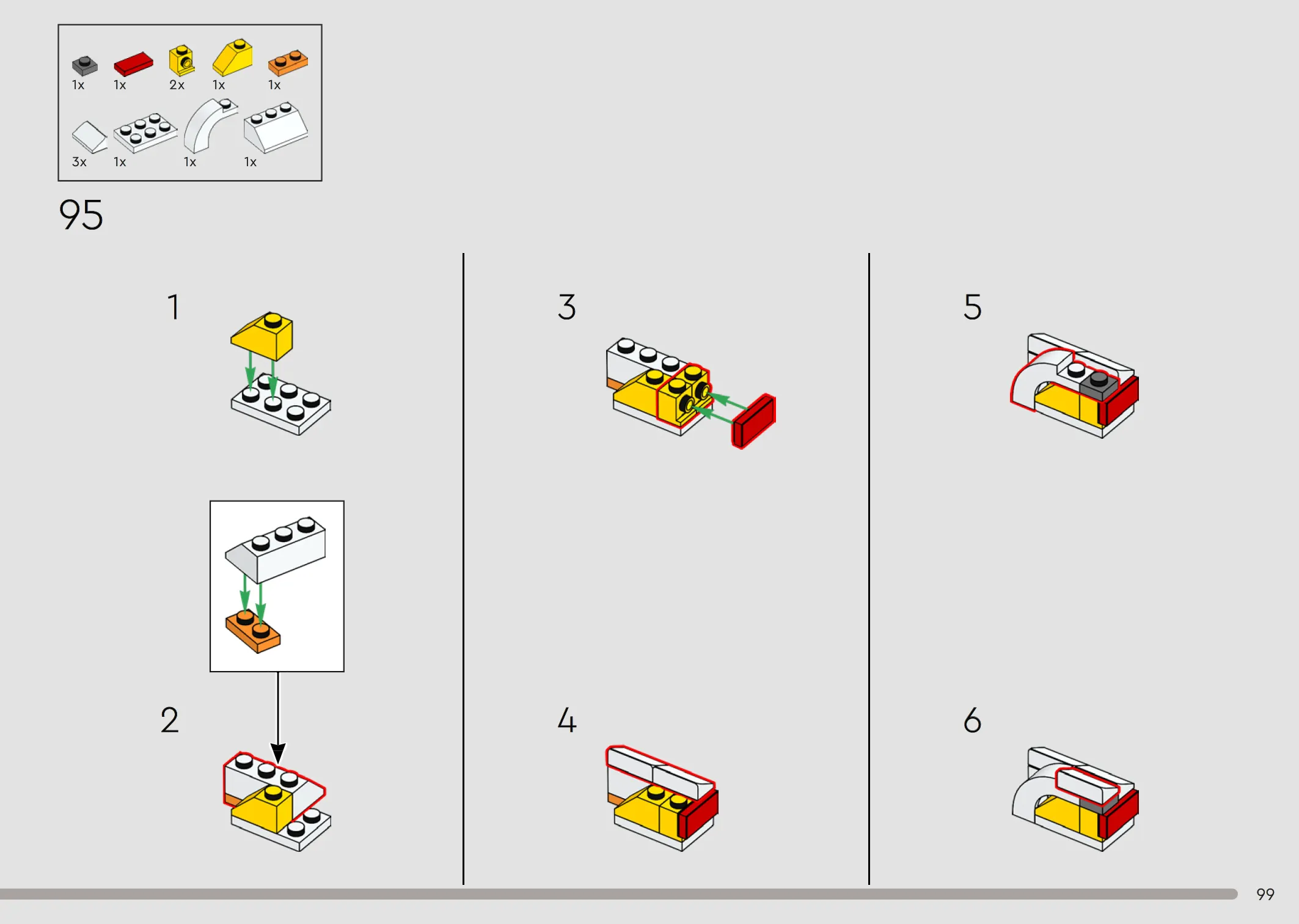 1x 1x 2x 1x 1x

3x 1x 1x 1x

95

1

2

3

4

5

6

99