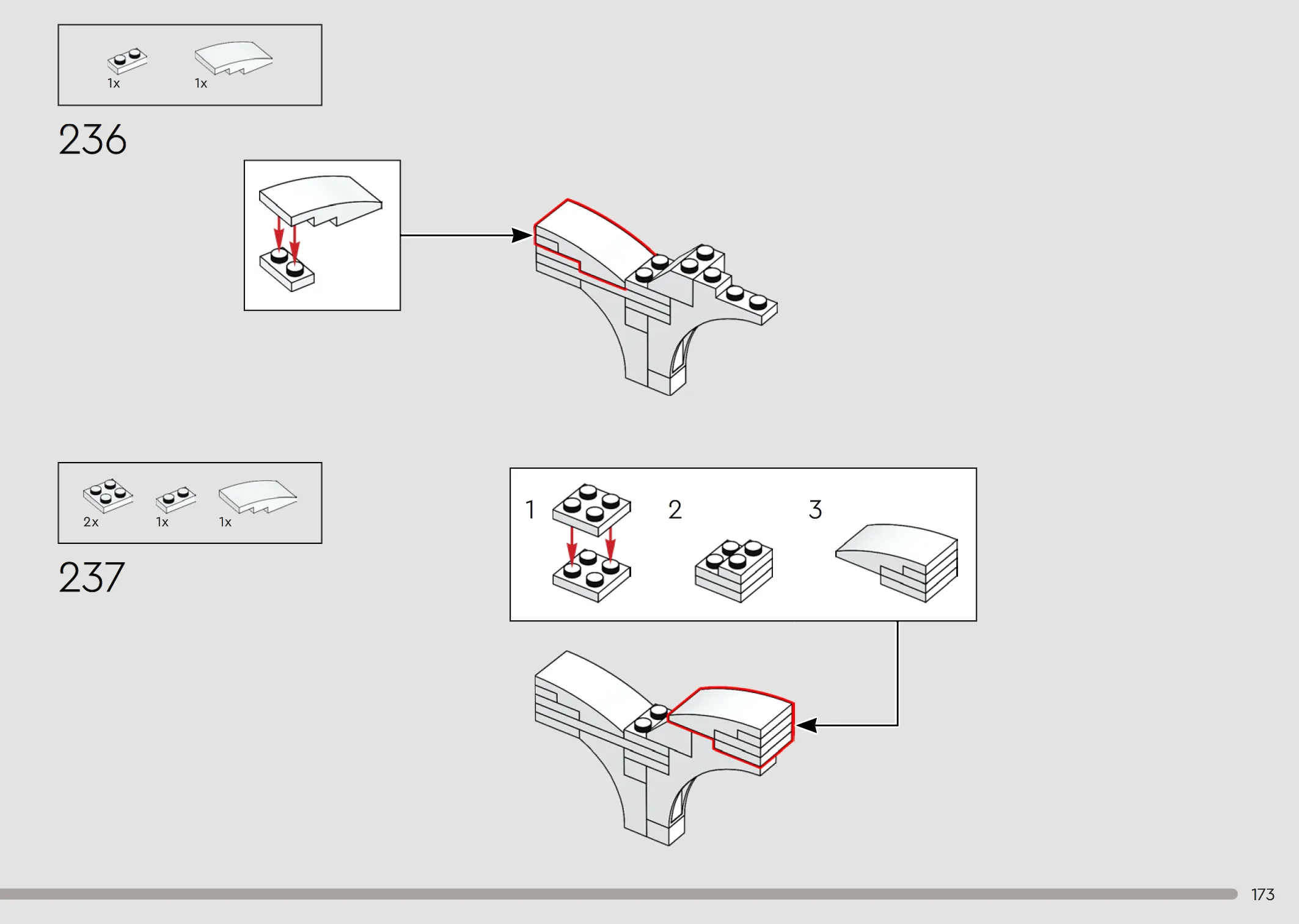 1x
1x

236

2x
1x
1x

237

1
2
3

173