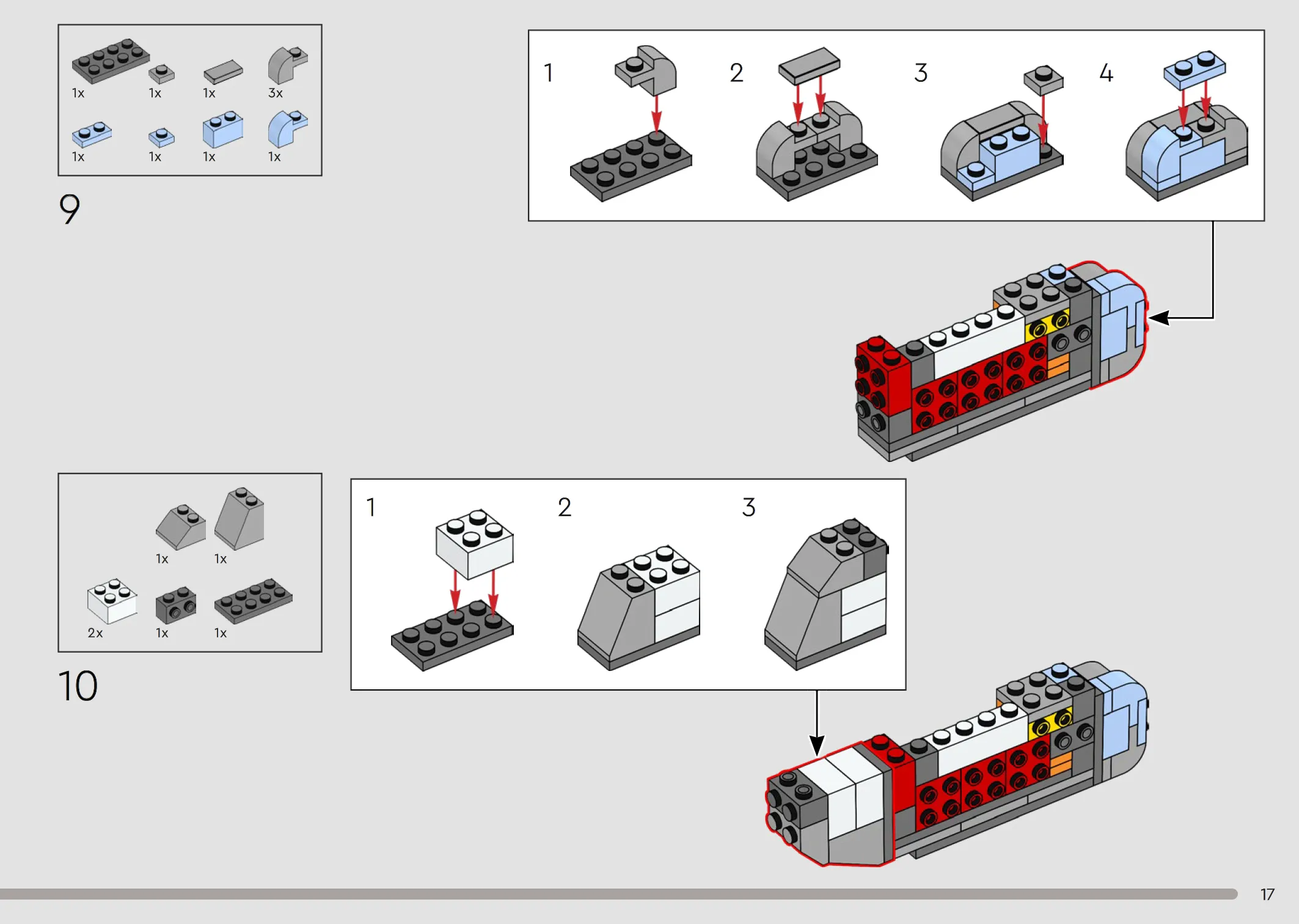 1x 1x 1x 3x

1x 1x 1x 1x

9

1 2 3 4

1x 1x

2x 1x 1x

10

1 2 3

17