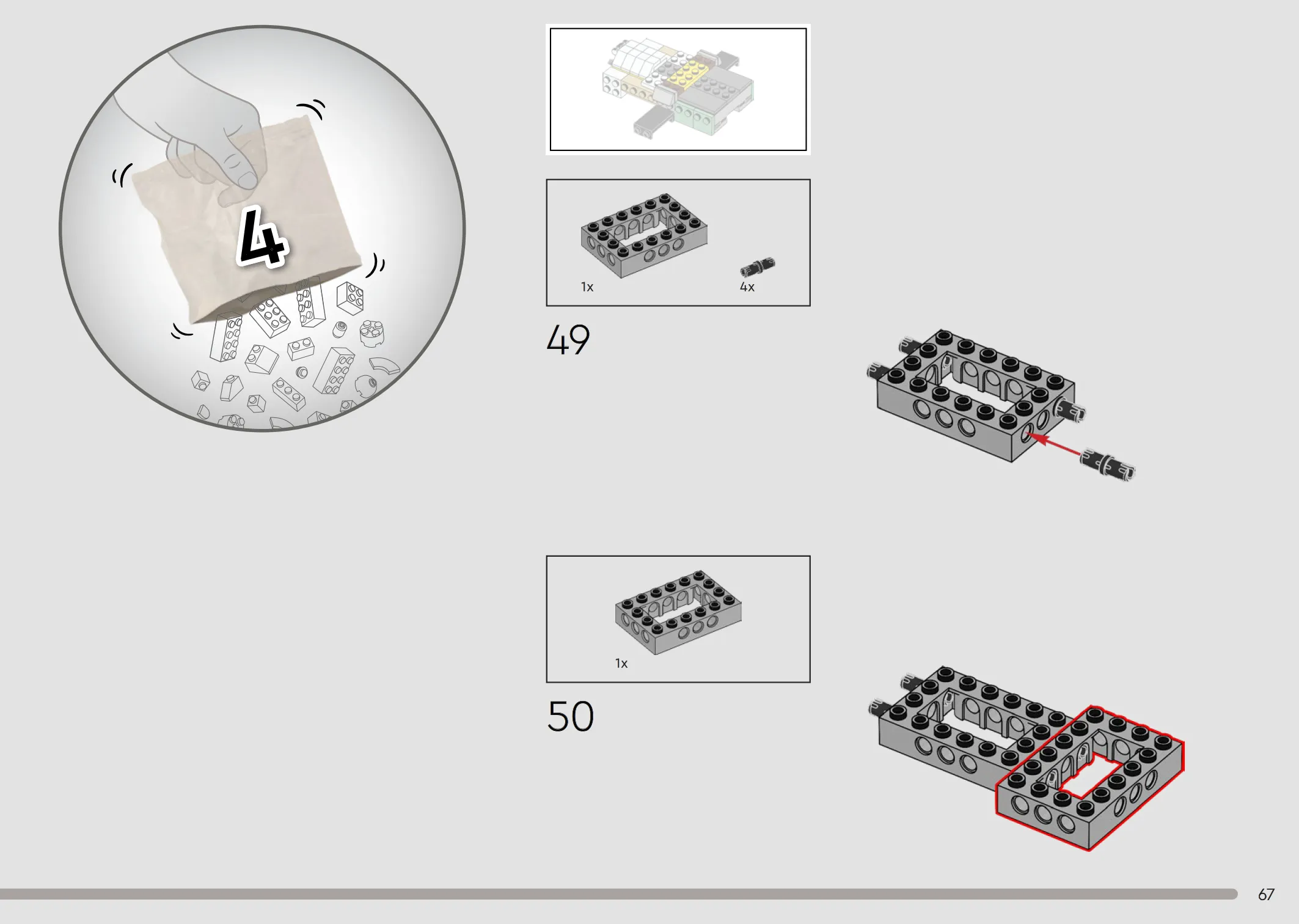 4

1x

4x

49

1x

50

67