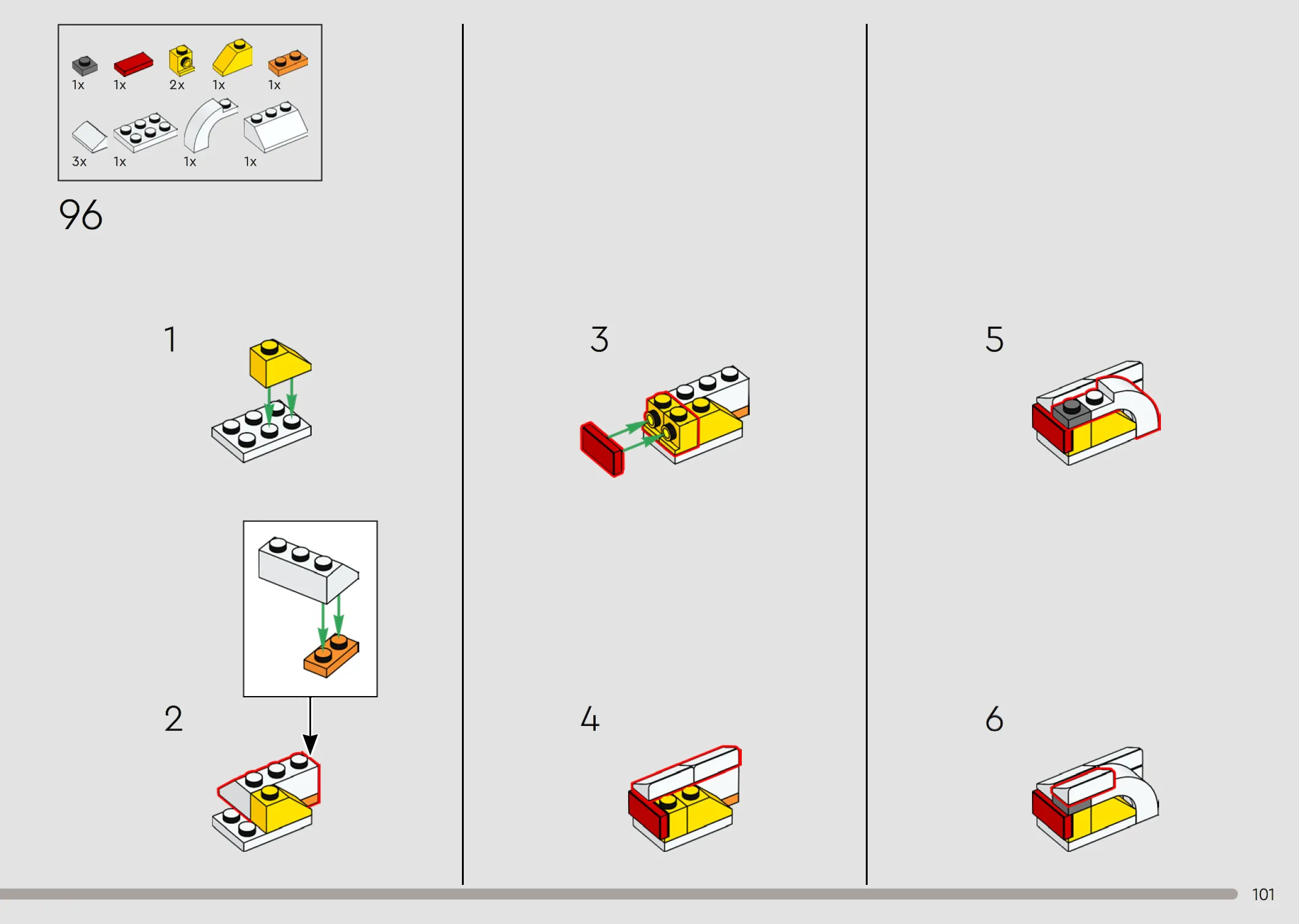 1x 1x 2x 1x 1x
3x 1x 1x 1x

96

1

2

3

4

5

6

101