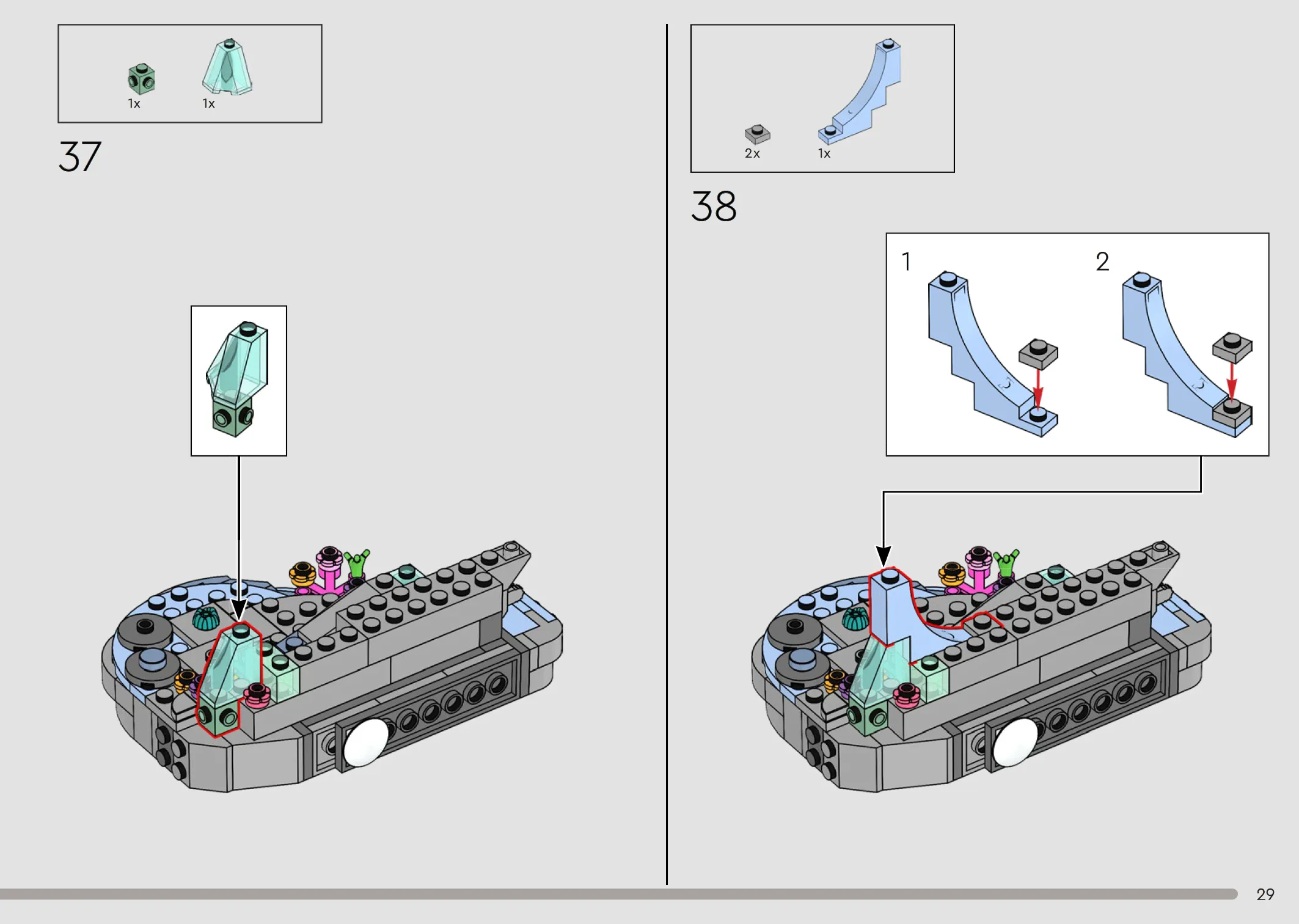 1x 1x

37

2x 1x

38

1

2

29