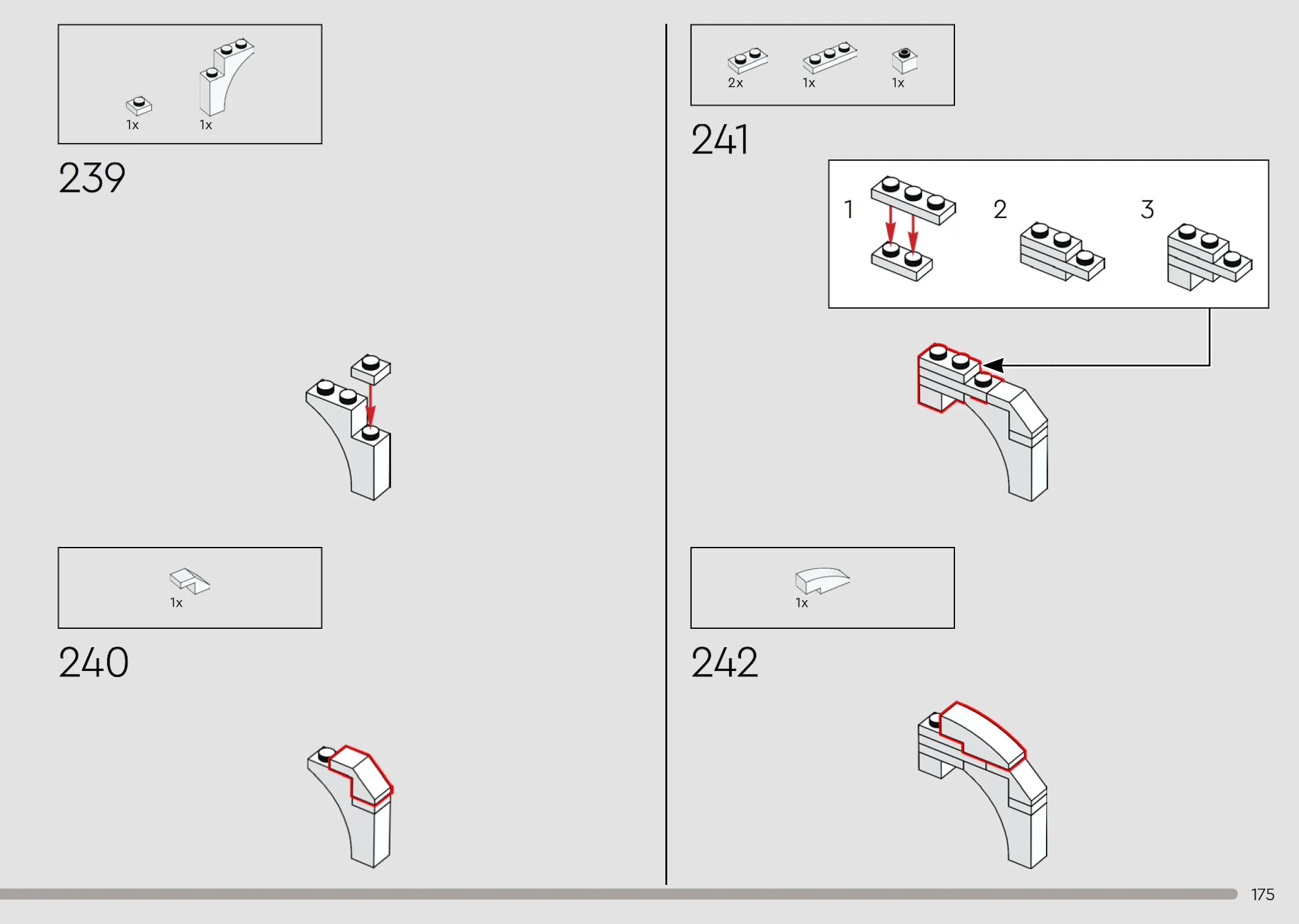 1x 1x

239

1x

240

2x 1x 1x

241

1 2 3

1x

242

175