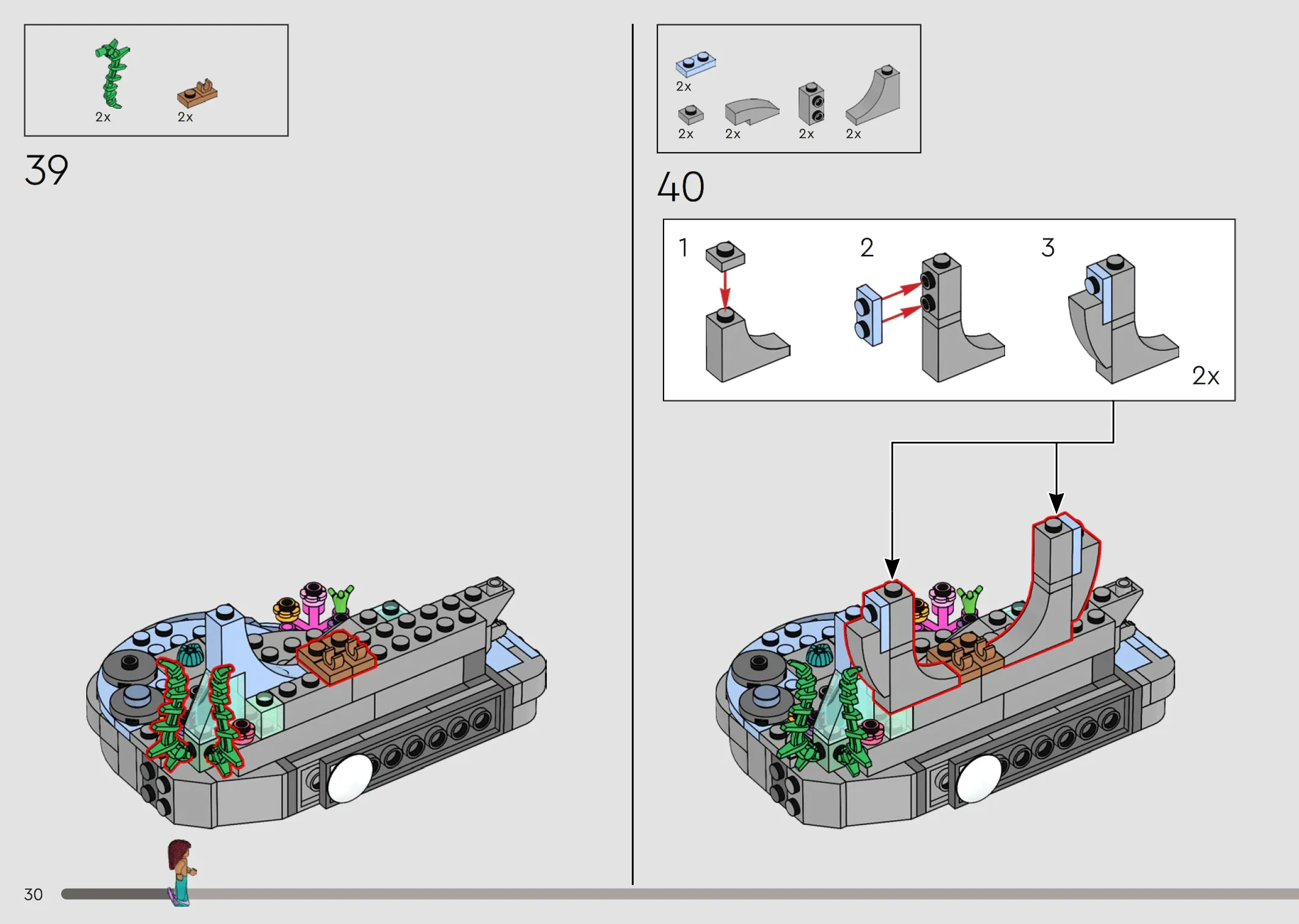 2x
2x

39

2x
2x
2x
2x
2x

40

1
2
3
2x

30