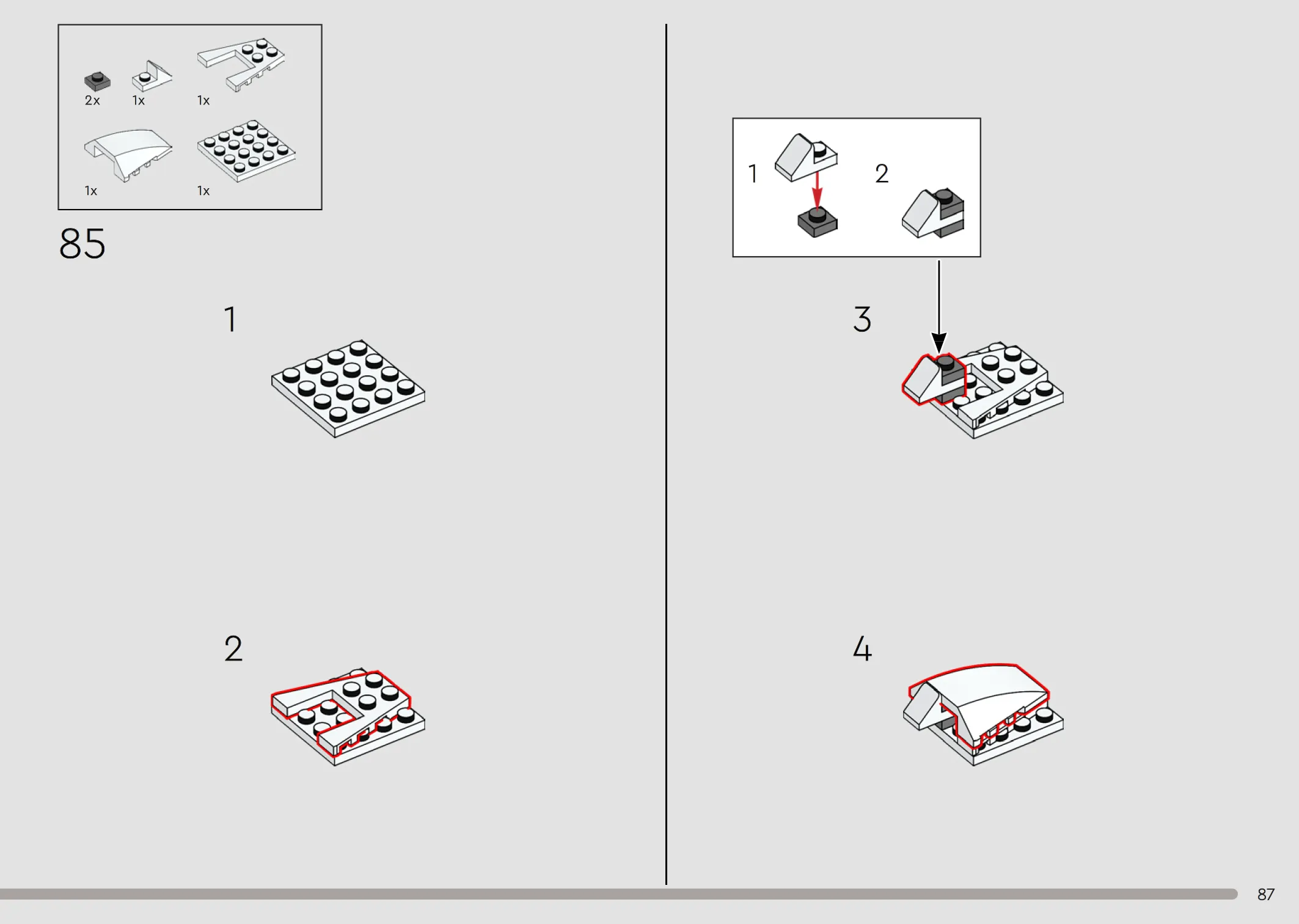 2x 1x 1x

1x 1x

85

1

2

1 2

3

4

87