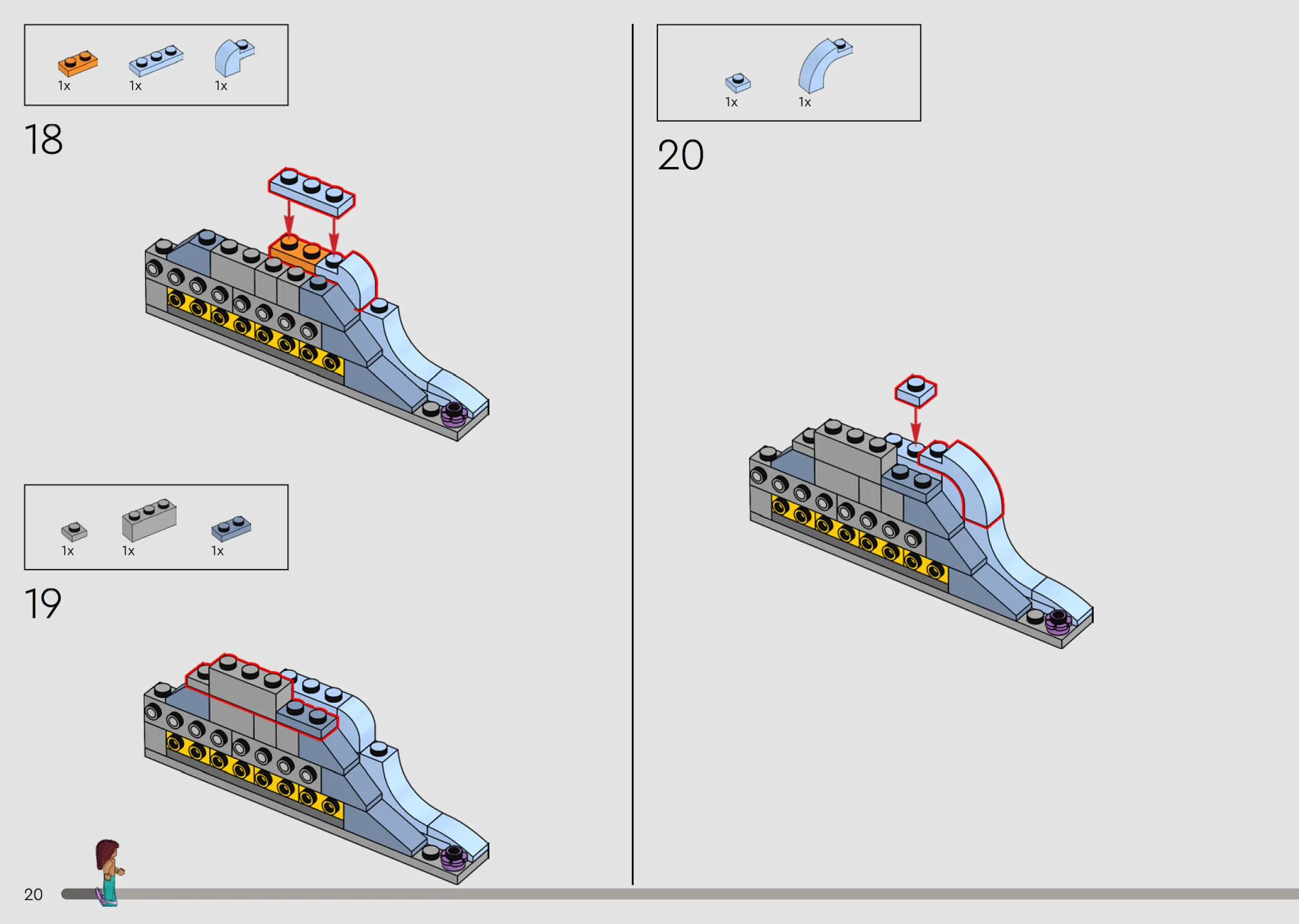 1x 1x 1x

18

1x 1x 1x

19

1x 1x

20

20