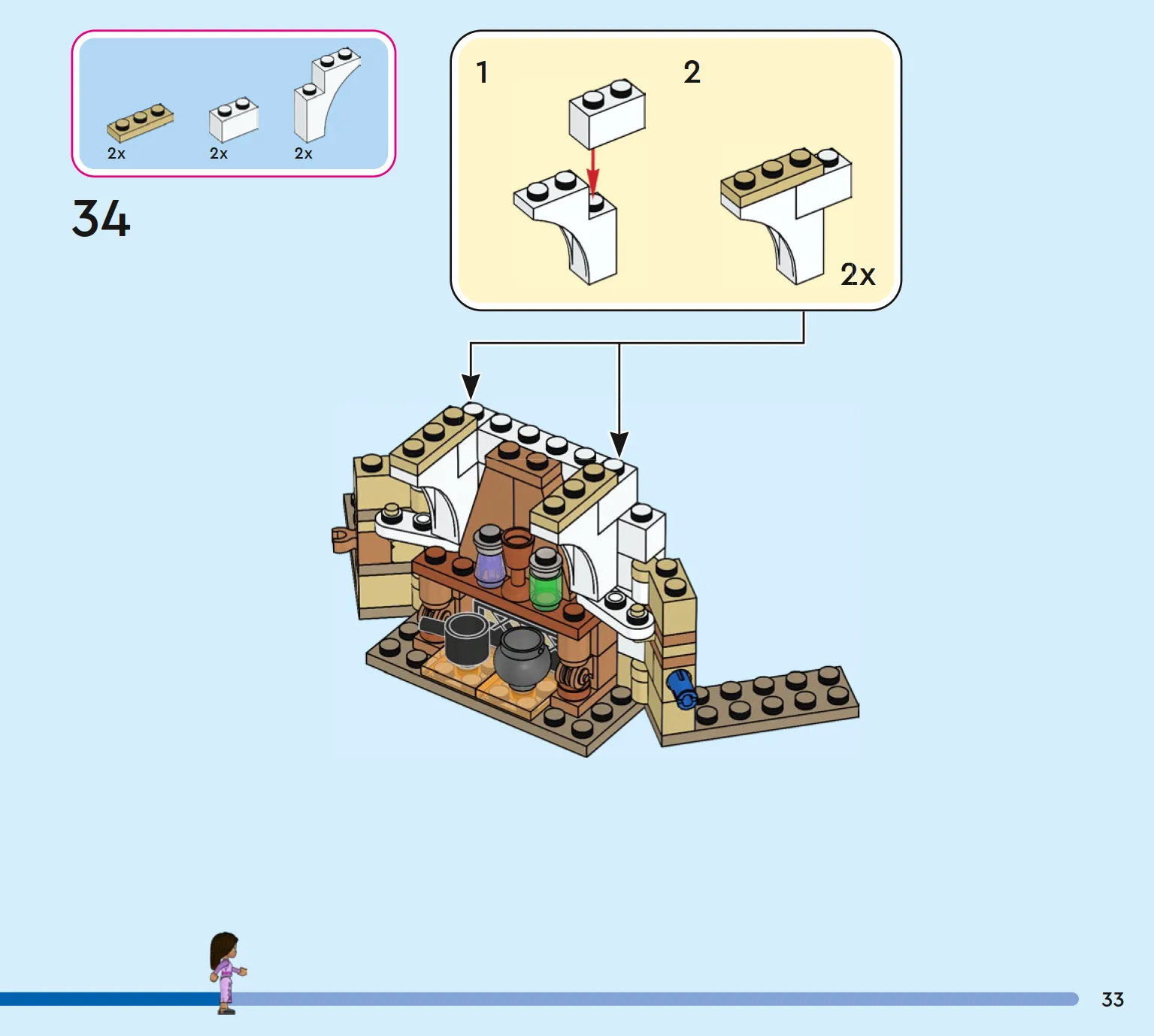 2x 2x 2x

34

1

2

2x

33