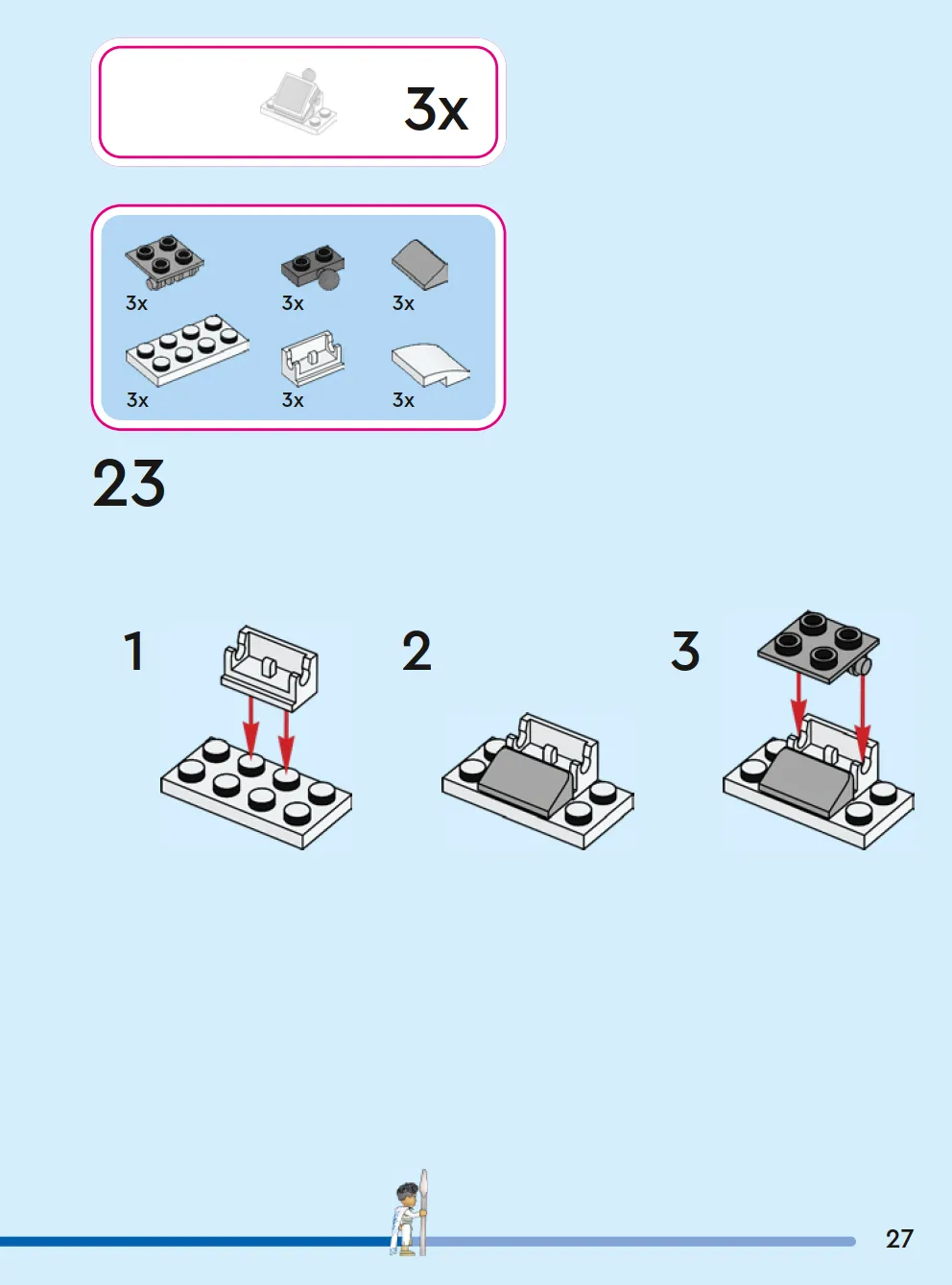 3x

3x
3x
3x
3x
3x
3x

23

1

2

3

27