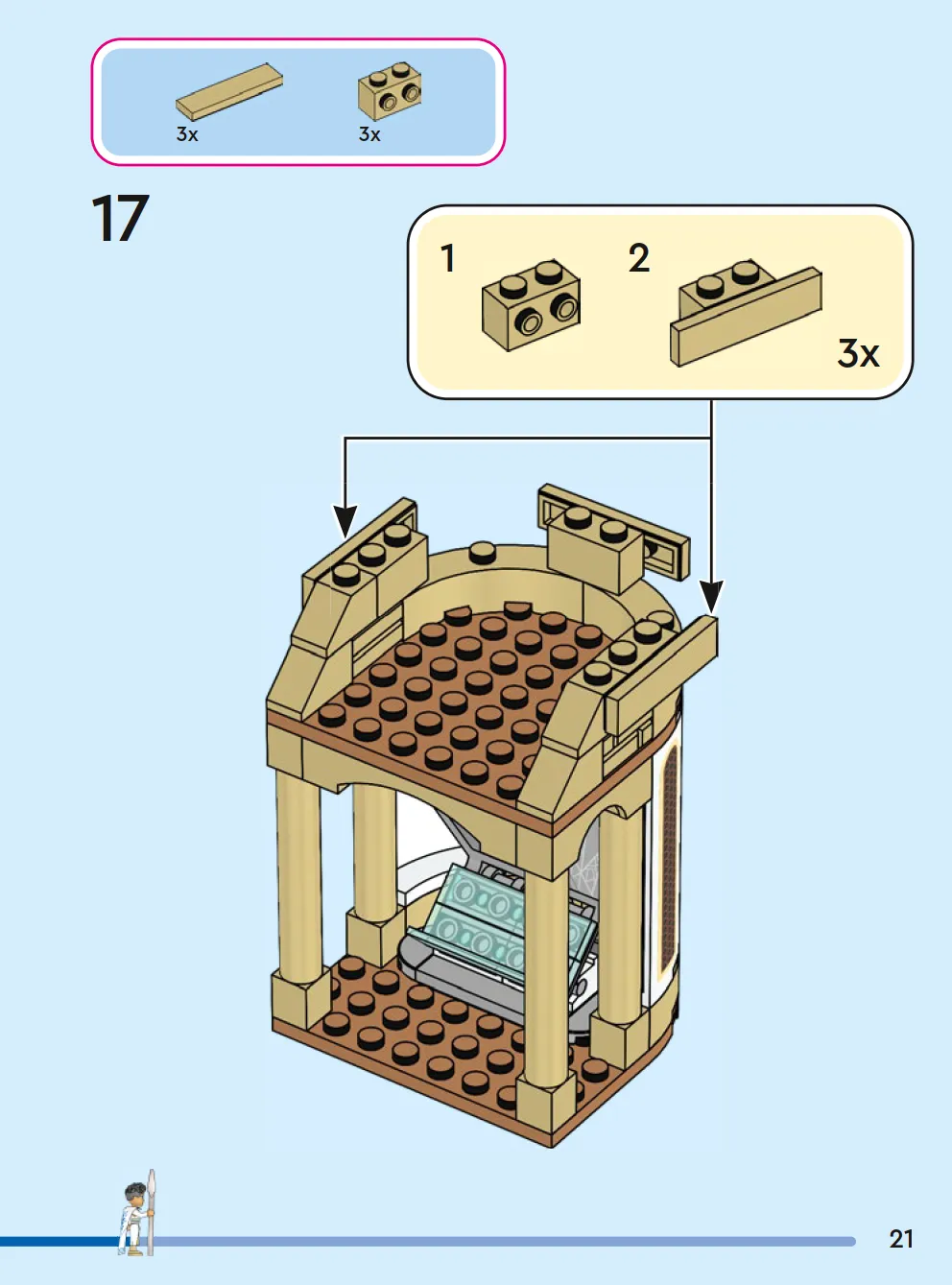 3x 3x

17

1 2

3x

21