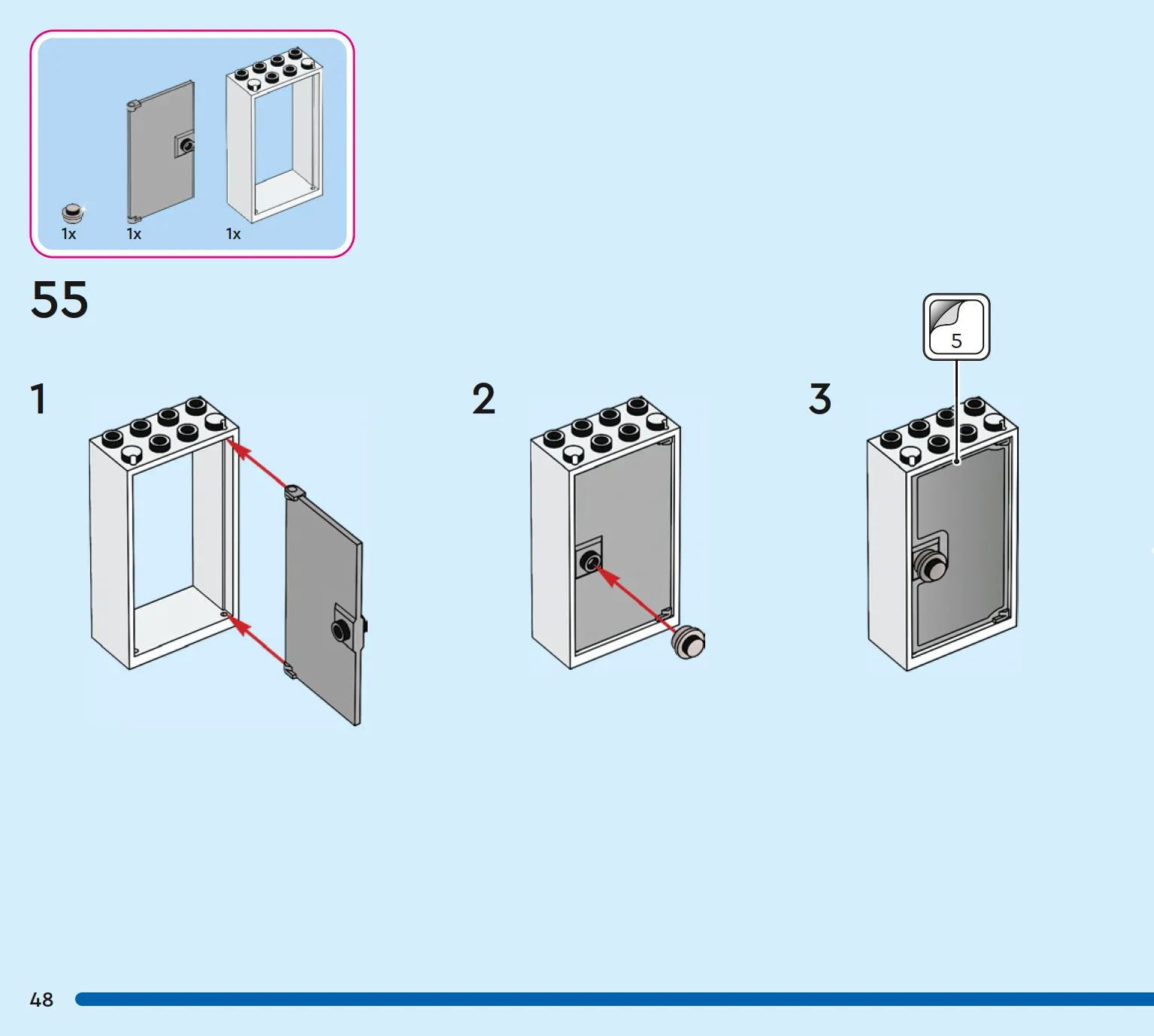 1x 1x 1x

55

1

2

3

5

48