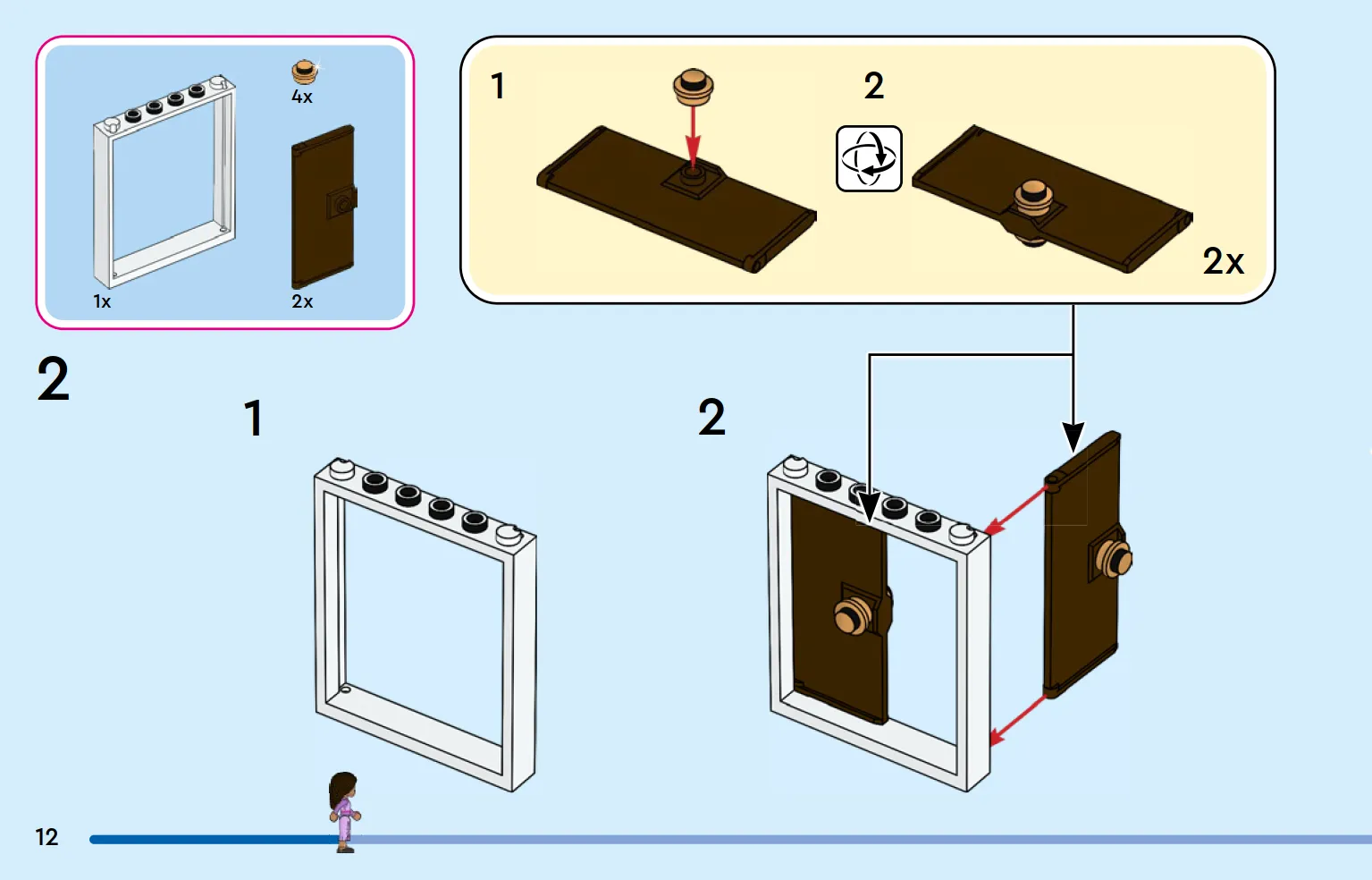 4x
1x
2x

1
2
2x

2
1
2

12