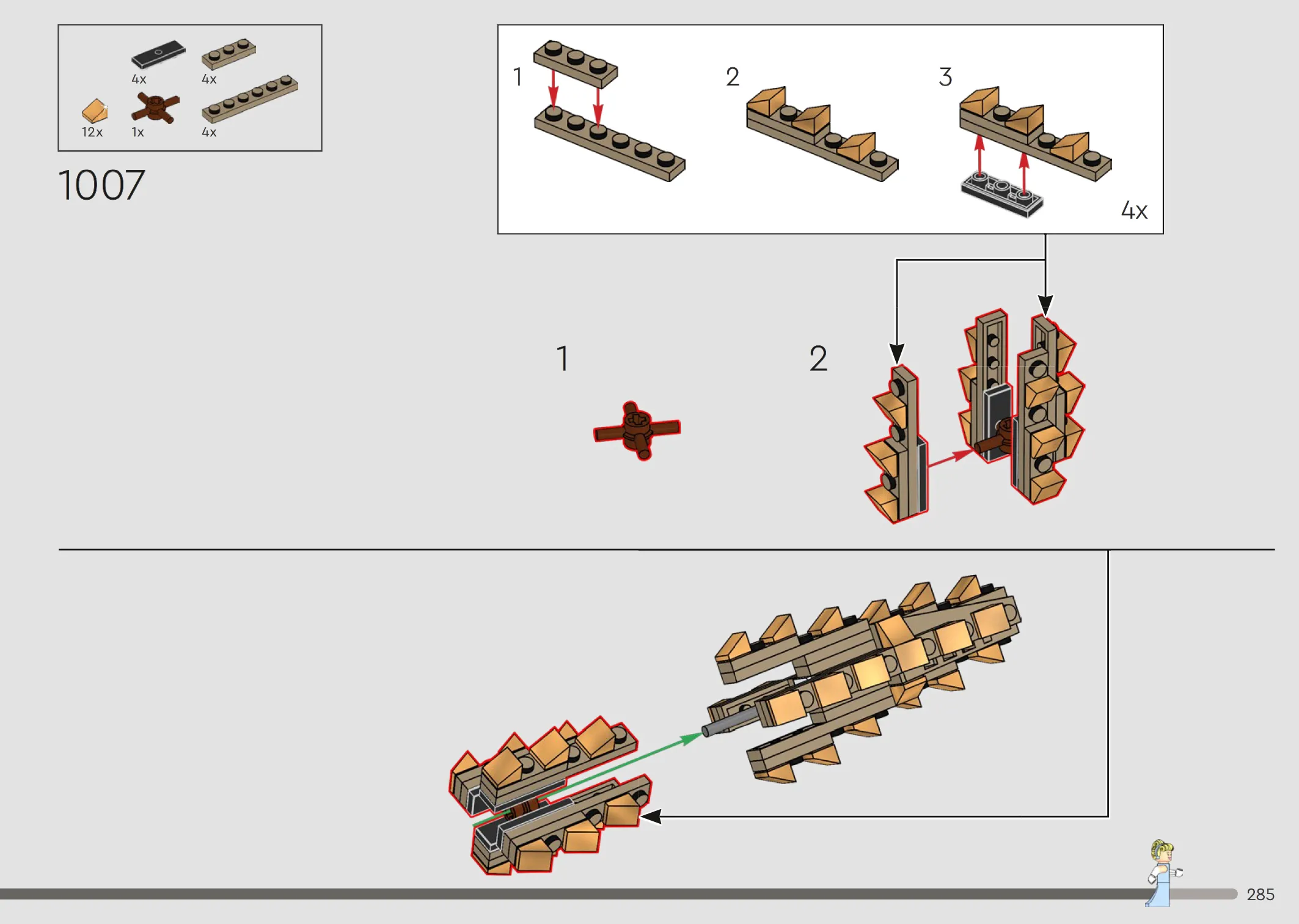 4x
4x
12x
1x
4x
1007
1
2
3
4x
1
2
285