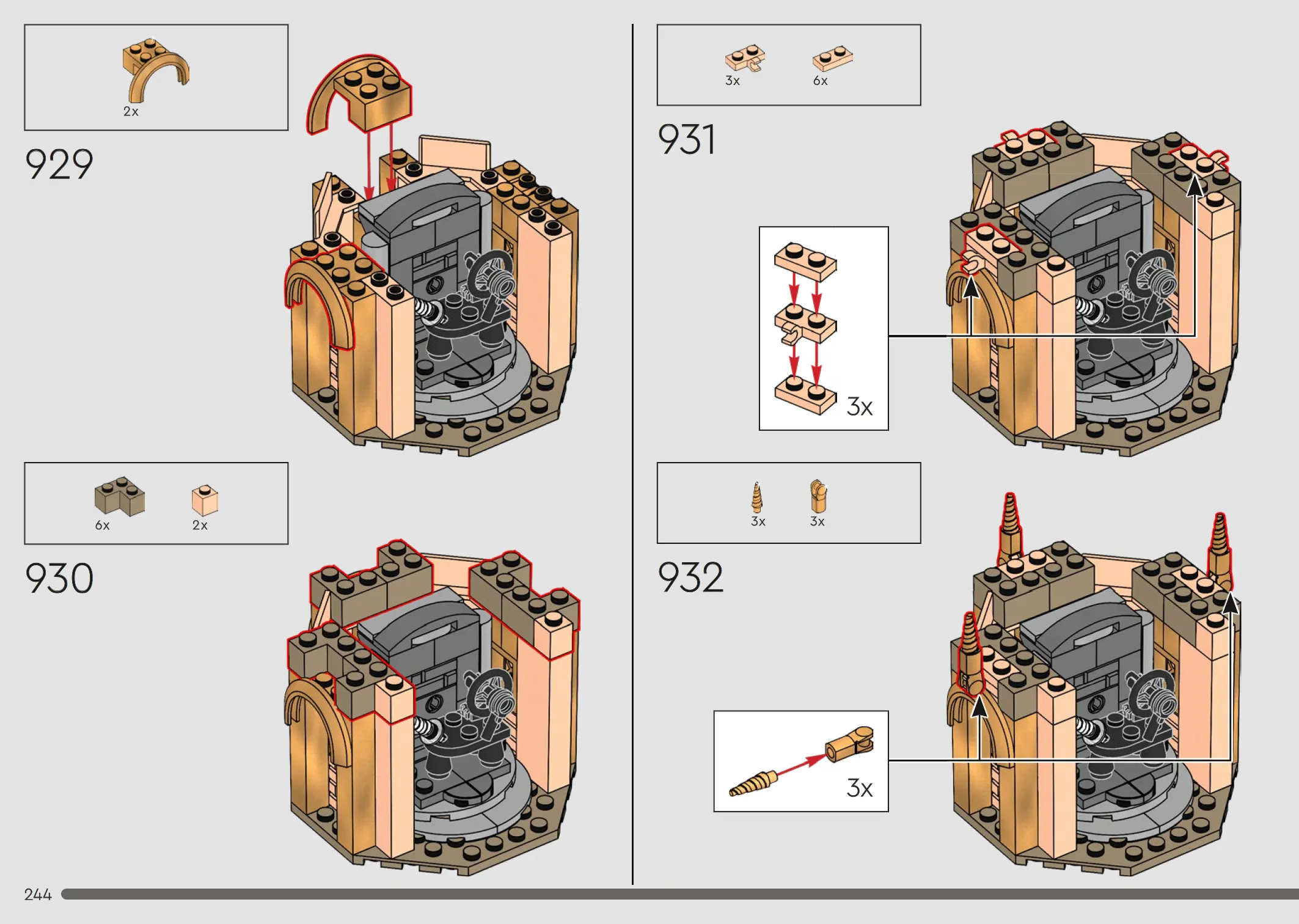 2x

929

6x

2x

930

3x

6x

931

3x

3x

3x

932

3x

244