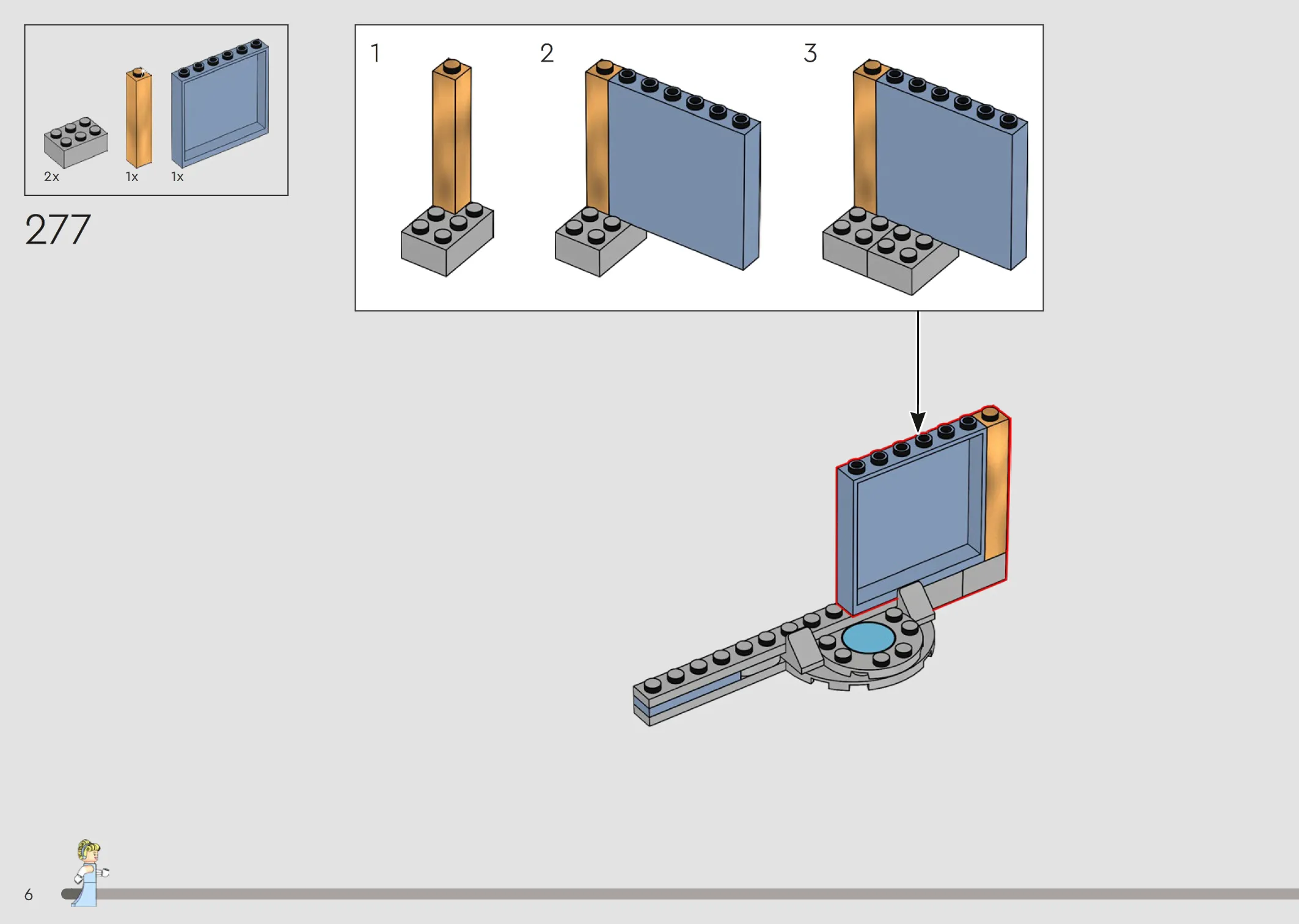 2x 1x 1x

277

1 2 3

6