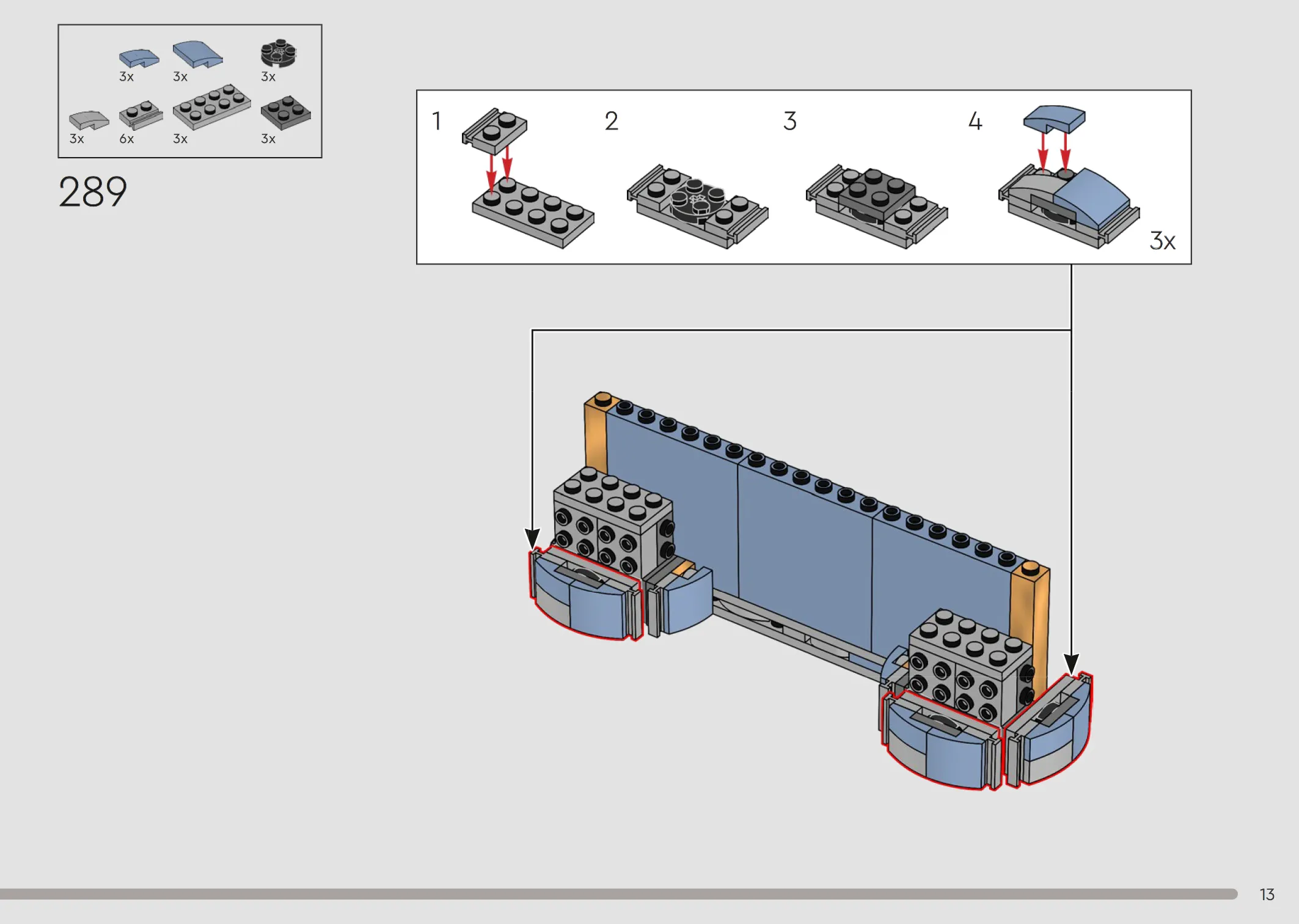 3x 3x 3x

3x 6x 3x 3x

289

1 2 3 4

3x

13