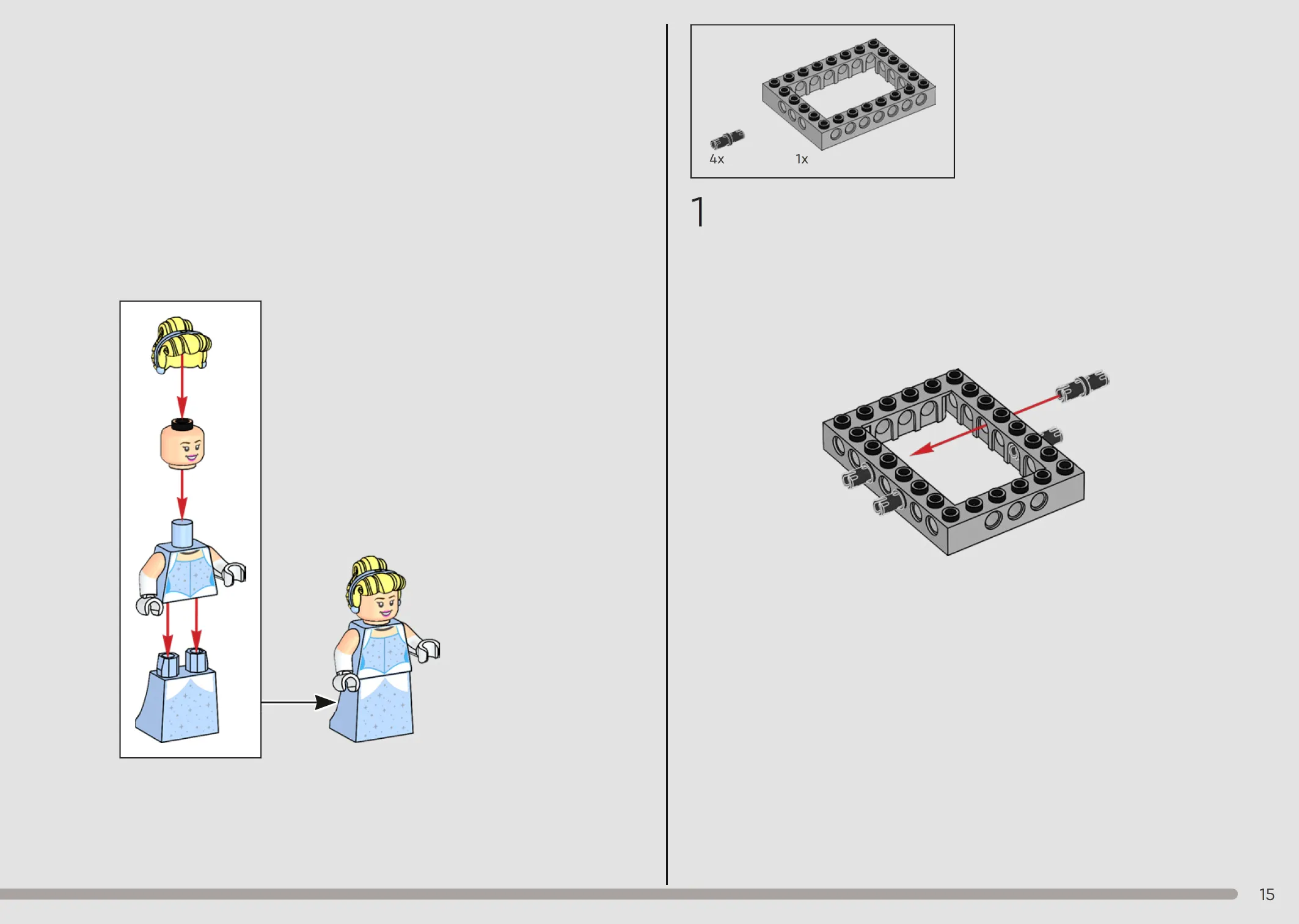 4x
1x

1

15