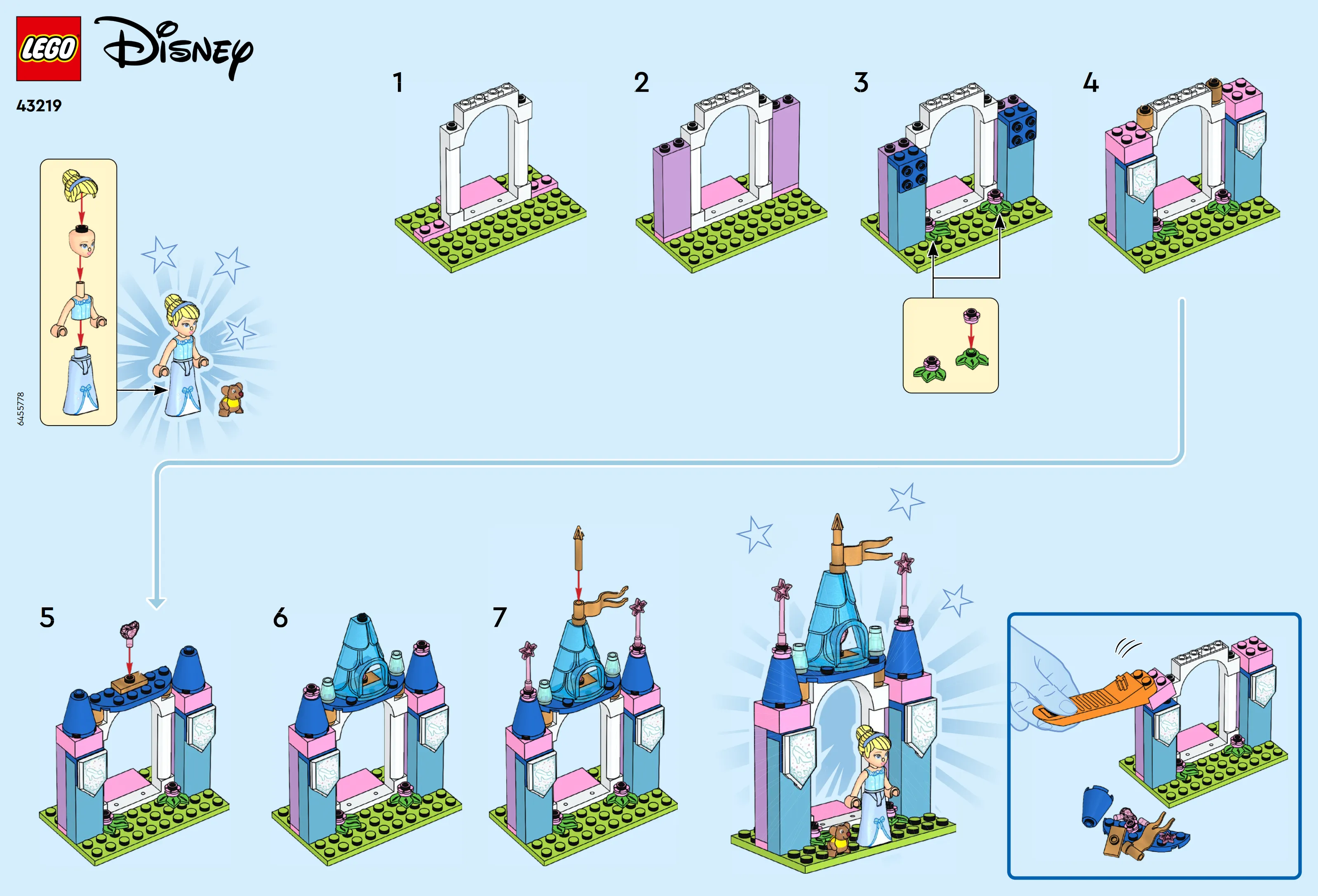 LEGO Disney

43219

6455778

1

2

3

4

5

6

7