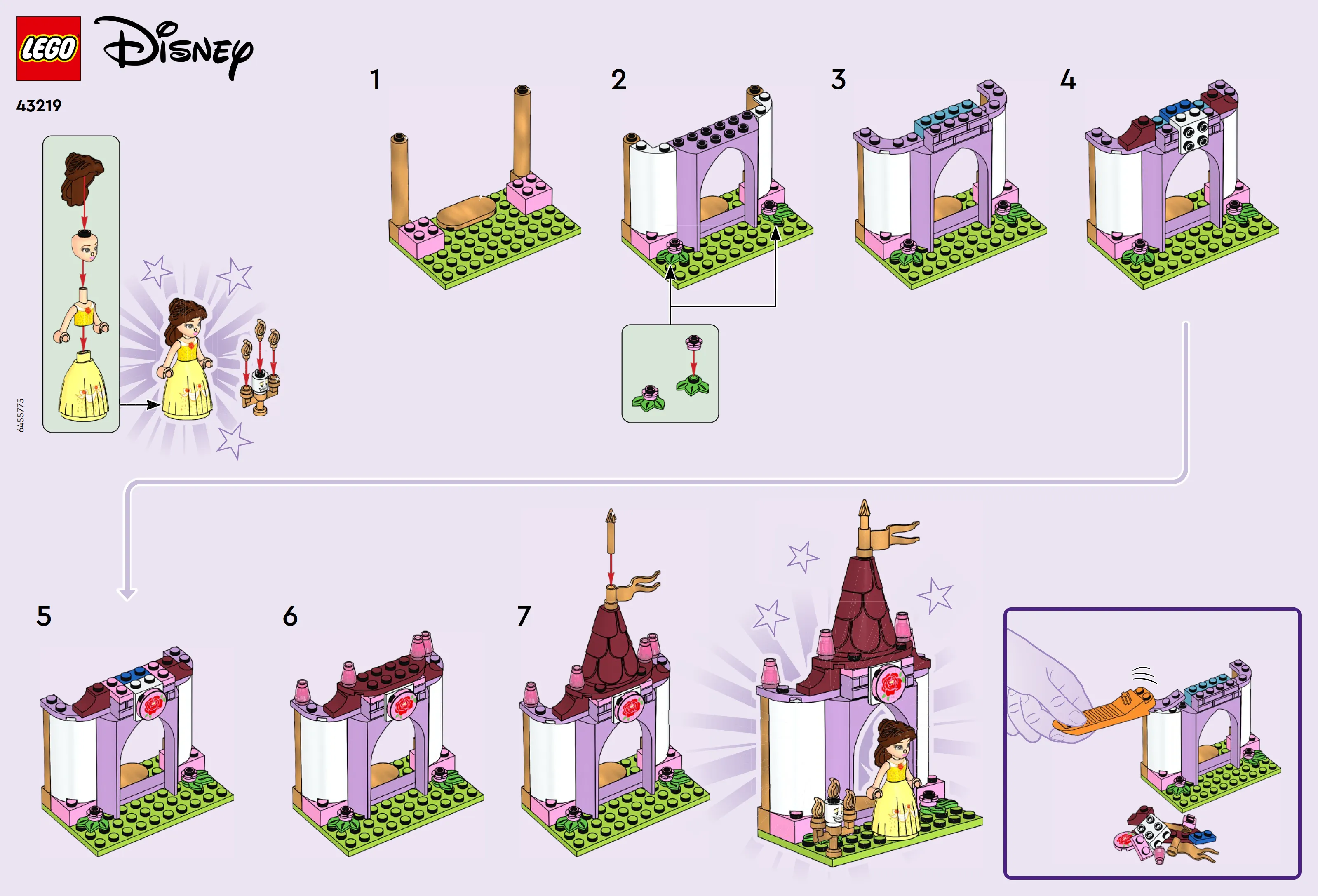 LEGO Disney

43219

6455775

1

2

3

4

5

6

7