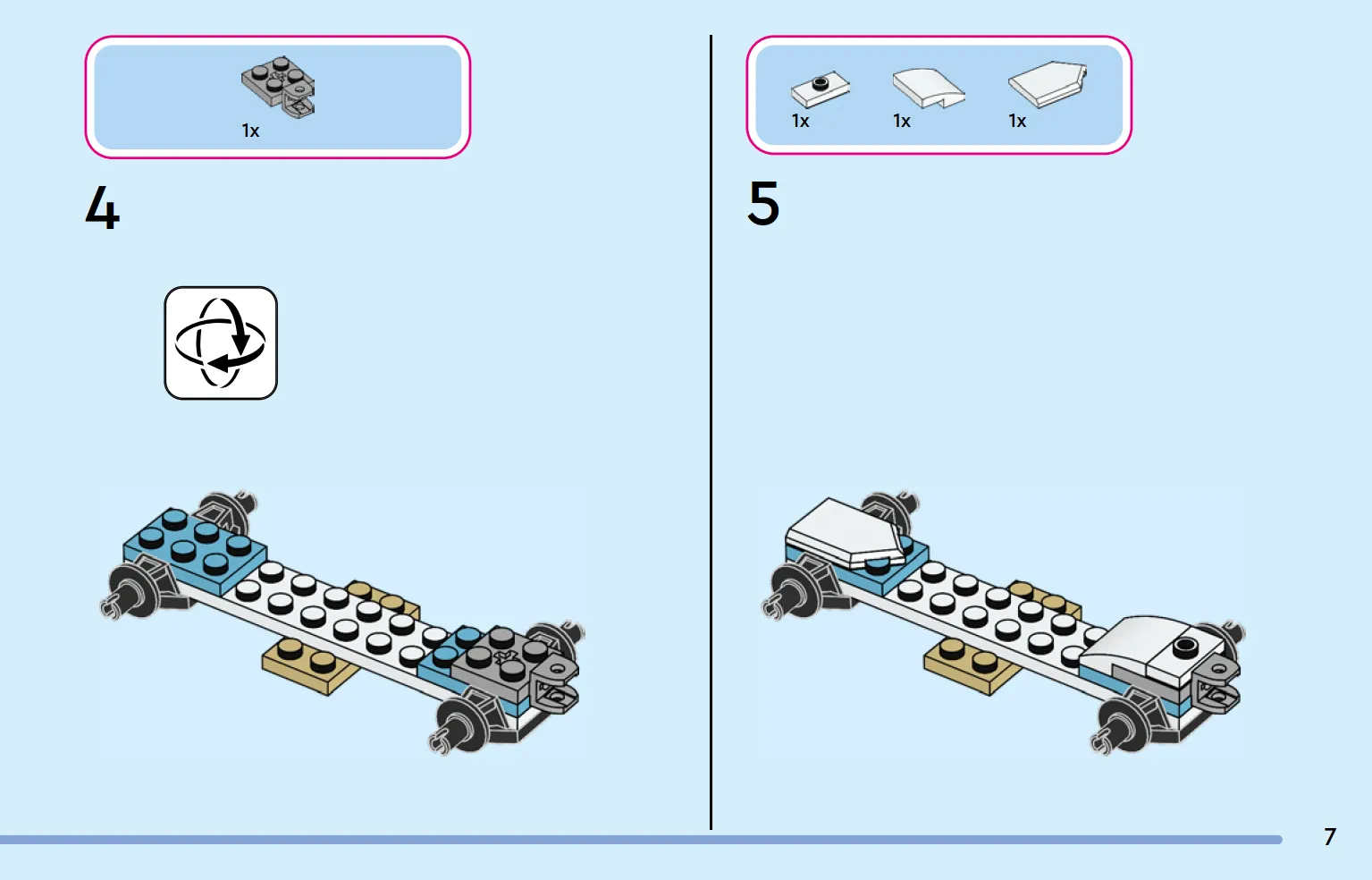 1x

4

1x 1x 1x

5

7