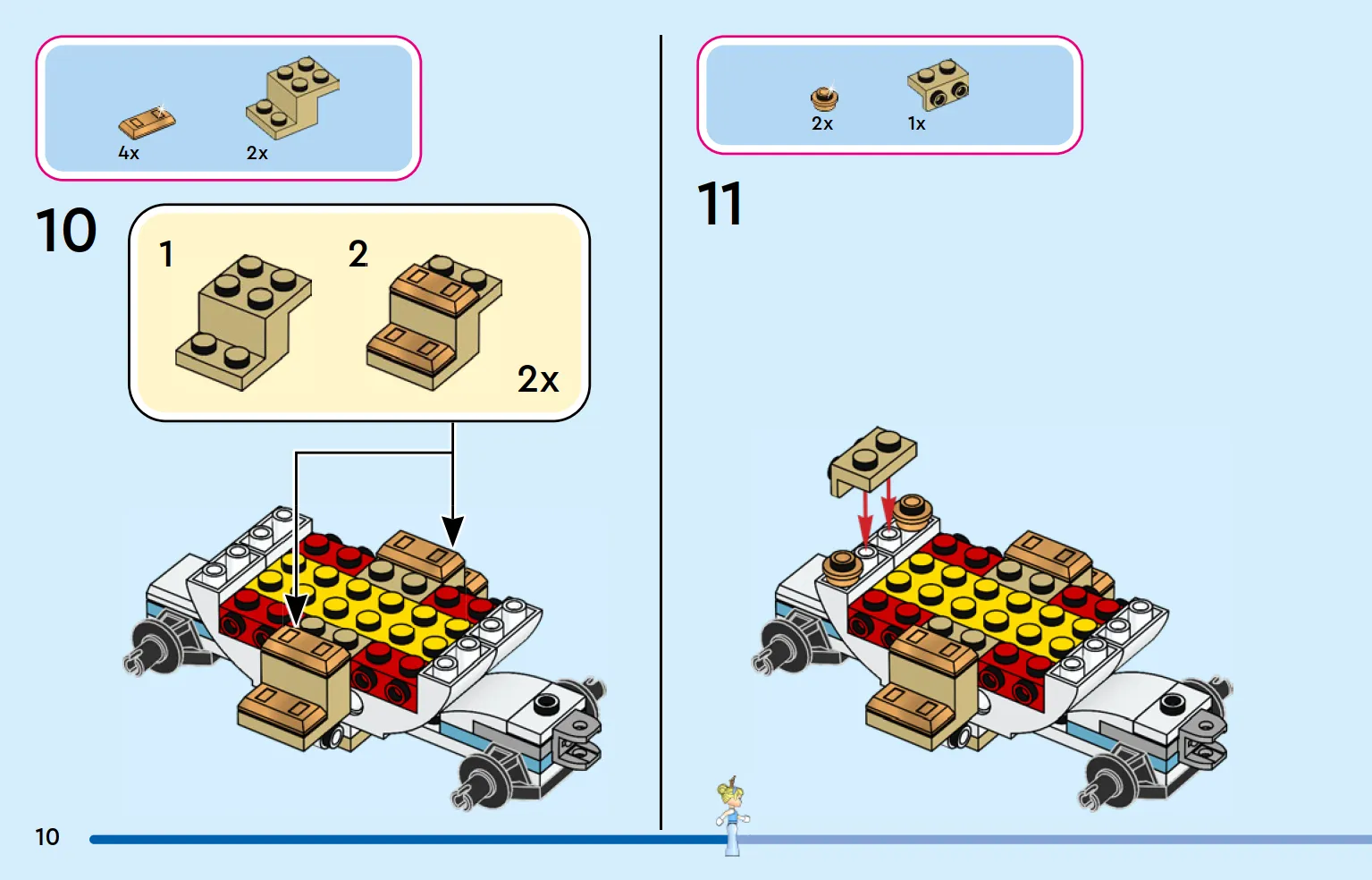 4x
2x

10

1
2
2x

2x
1x

11

10