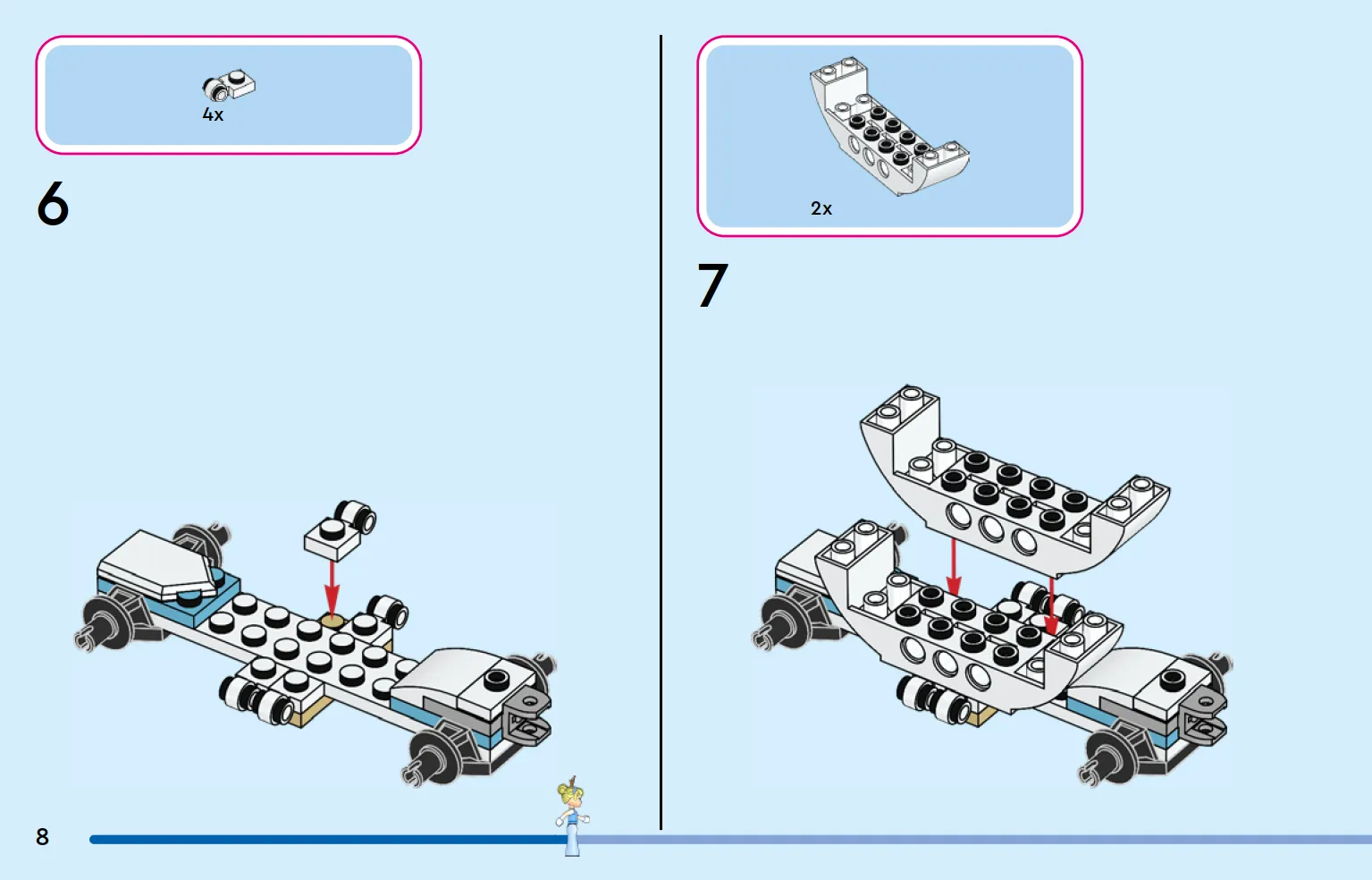 4x

6

2x

7

8