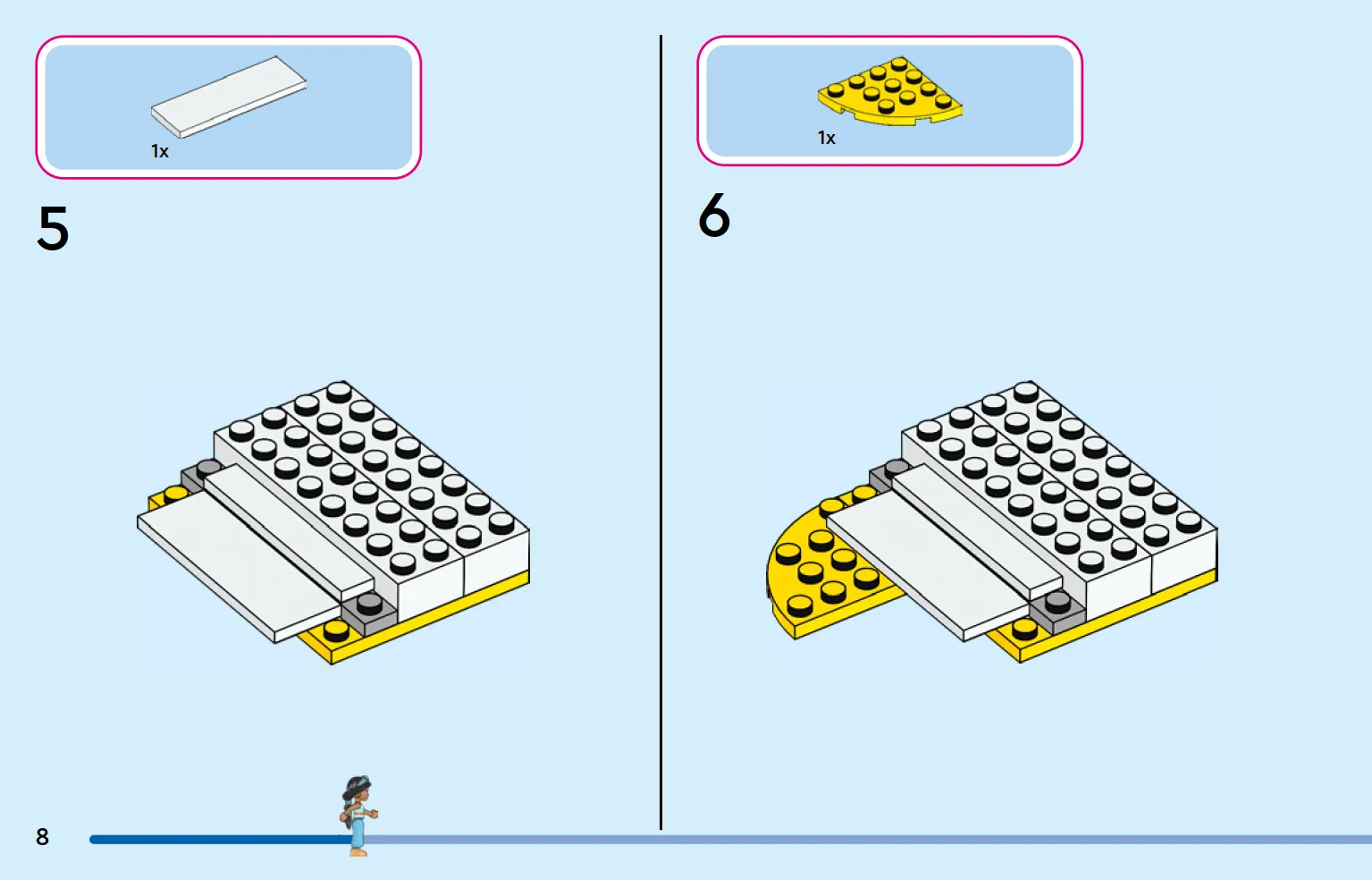 1x

5

1x

6

8