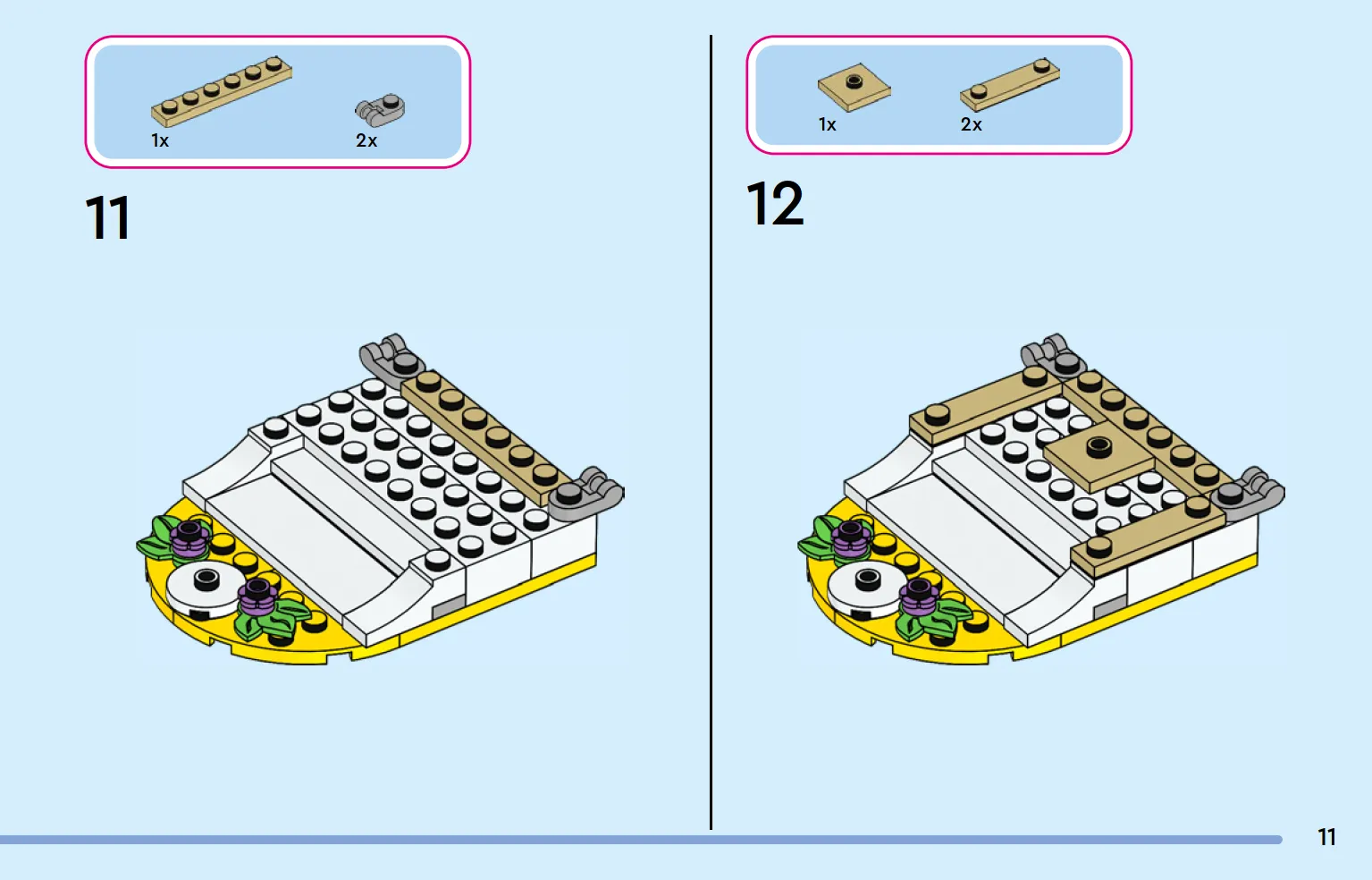 1x
2x

11

1x
2x

12

11