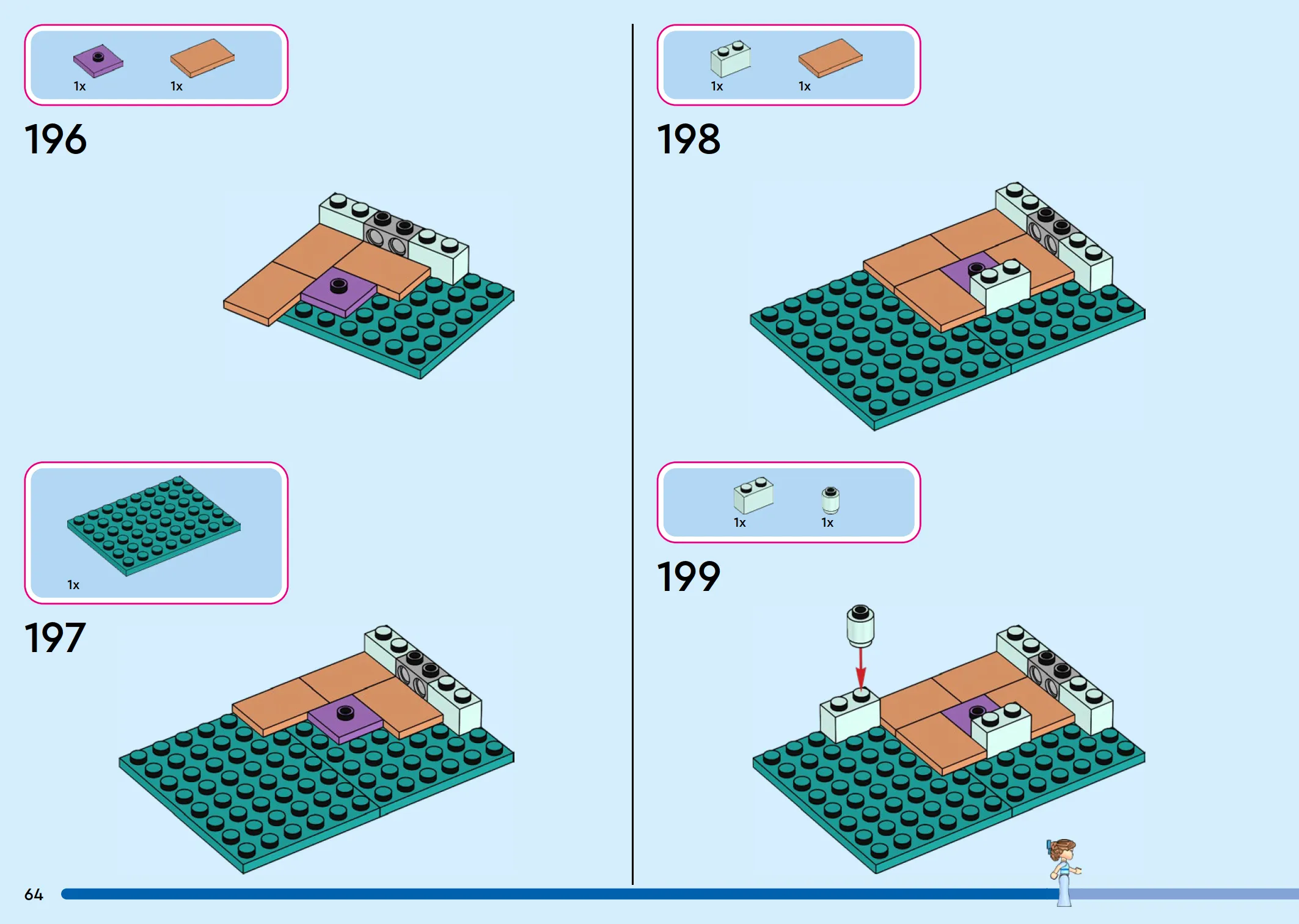 1x 1x

196

1x

197

1x 1x

198

1x 1x

199

64