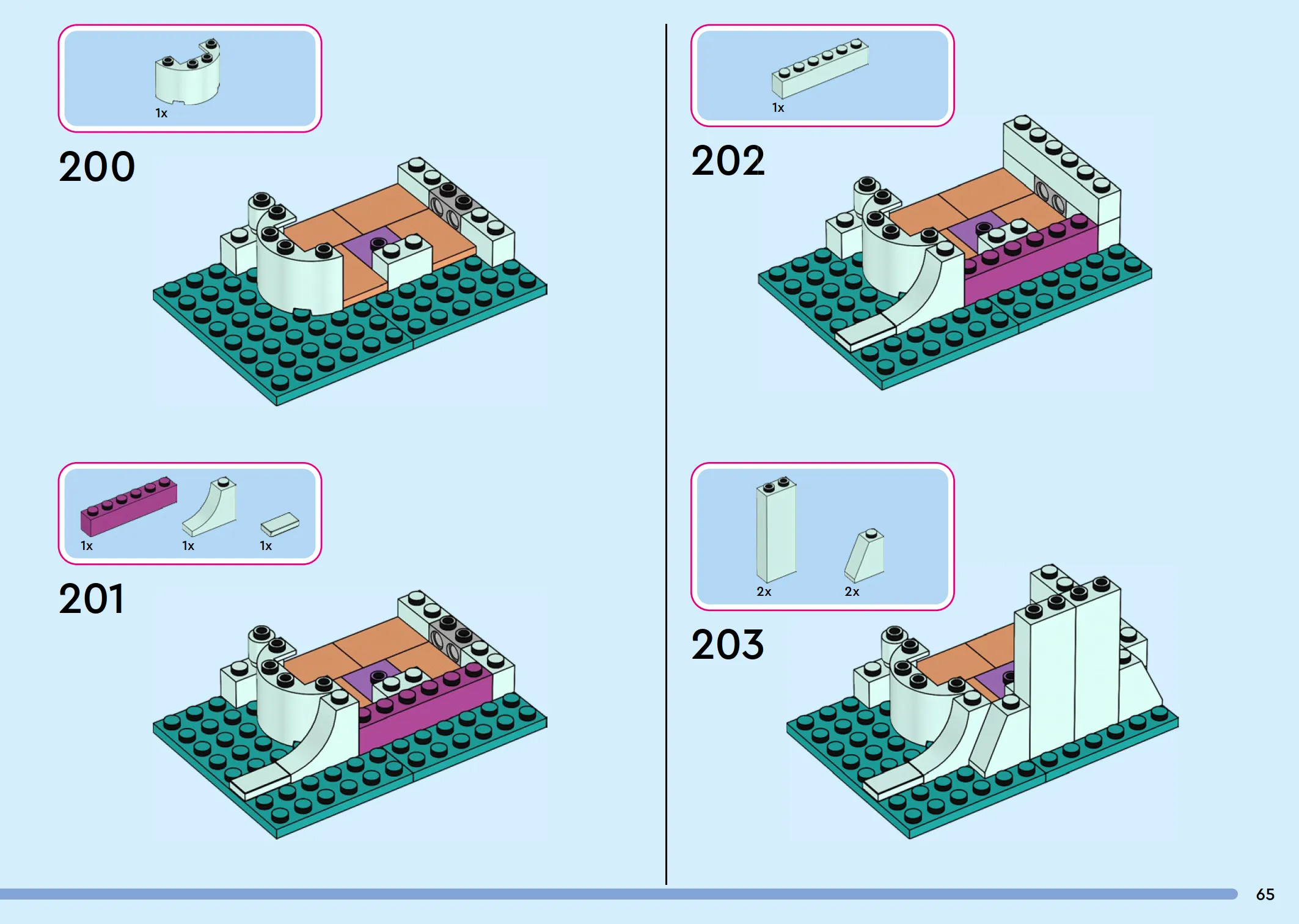 1x

200

1x 1x 1x

201

1x

202

2x 2x

203

65