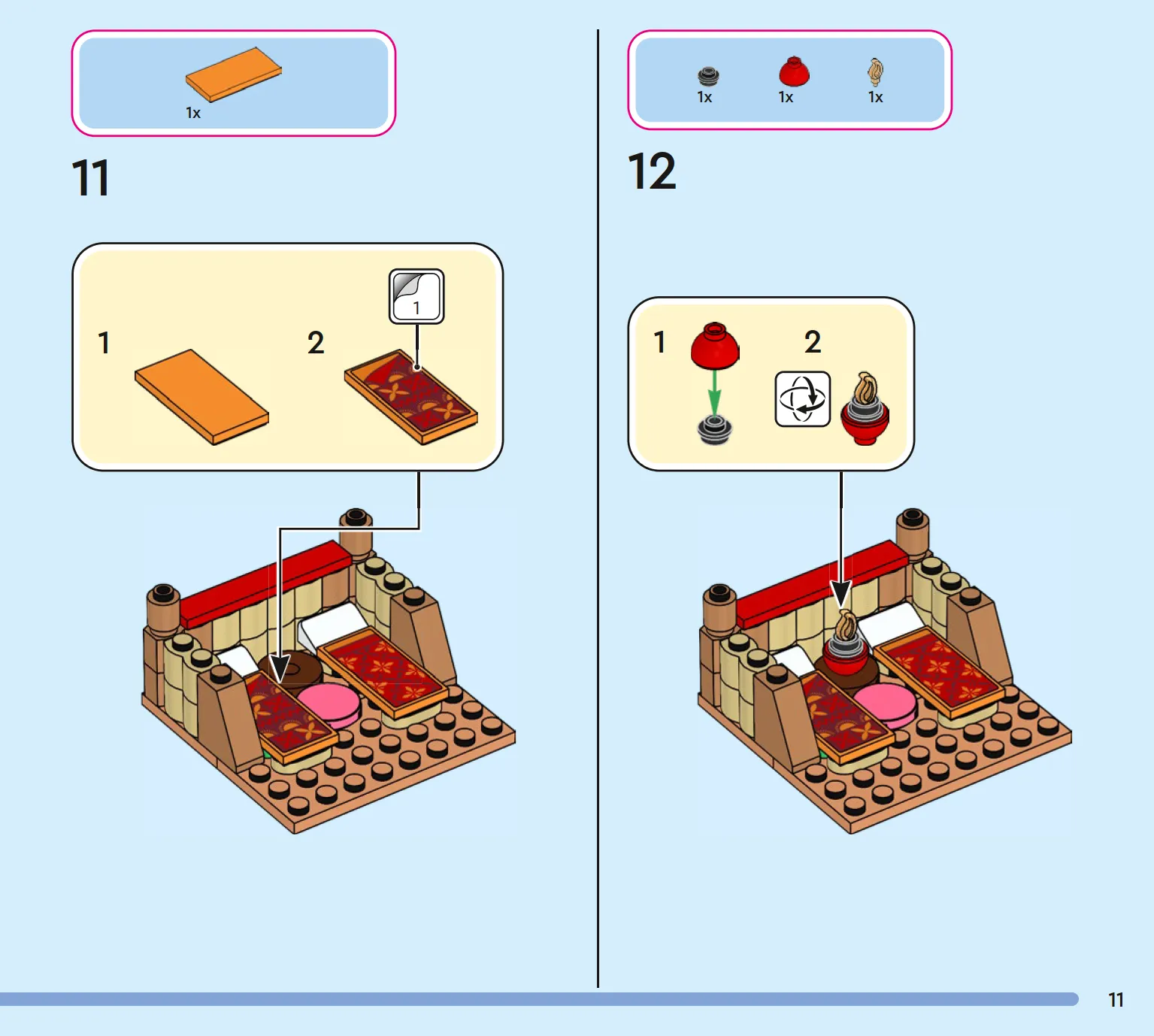 1x

11

1

2

1

1x 1x 1x

12

1

2

11