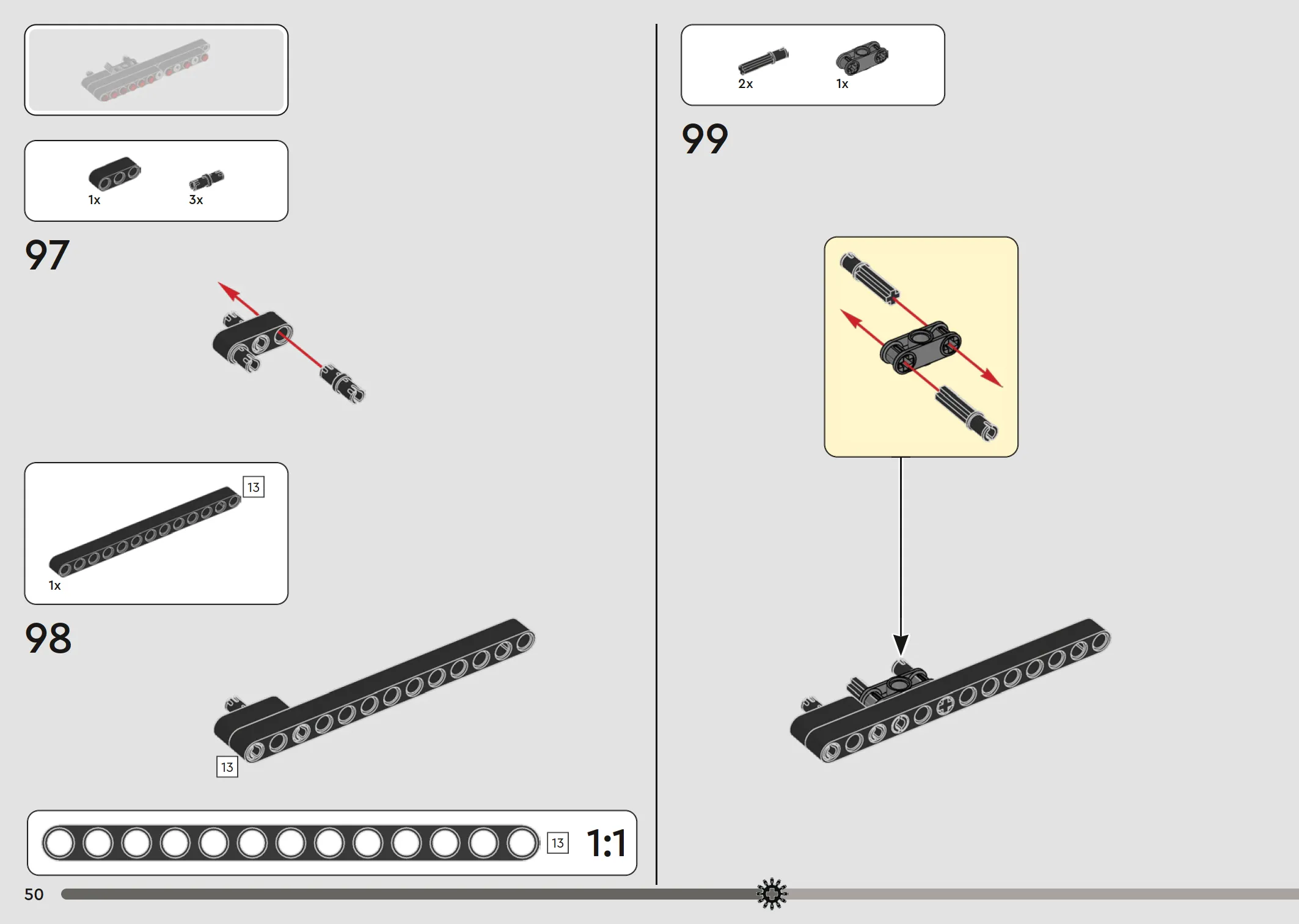 1x
3x

97

13
1x

98

13

13
1:1

50

2x
1x

99