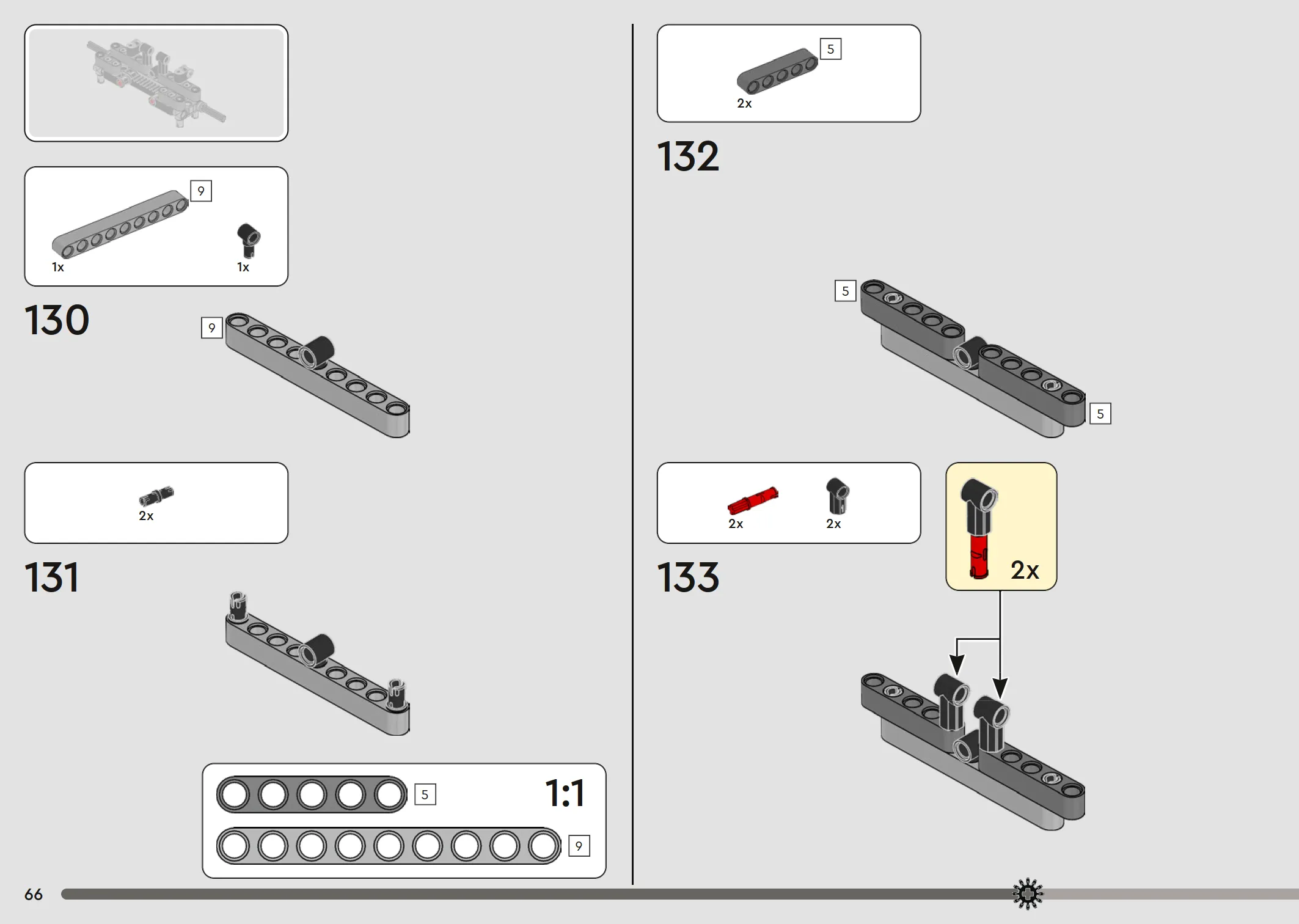 9
1x
1x

130

9

2x

131

5
1:1
9

66

5
2x

132

5
5

2x
2x

133

2x