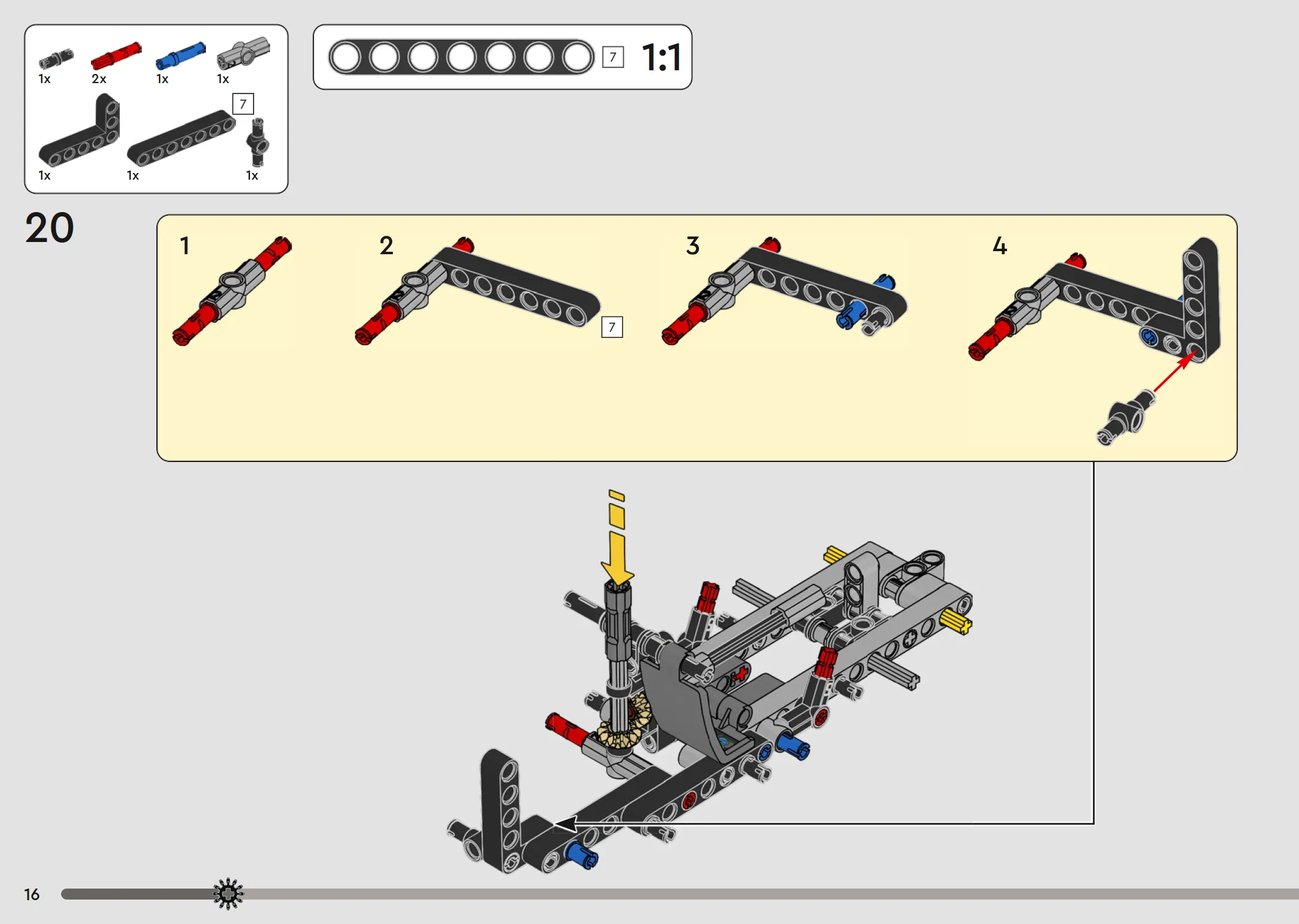 1x 2x 1x 1x

7

1x 1x 1x

7 1:1

20

1

2

7

3

4

16