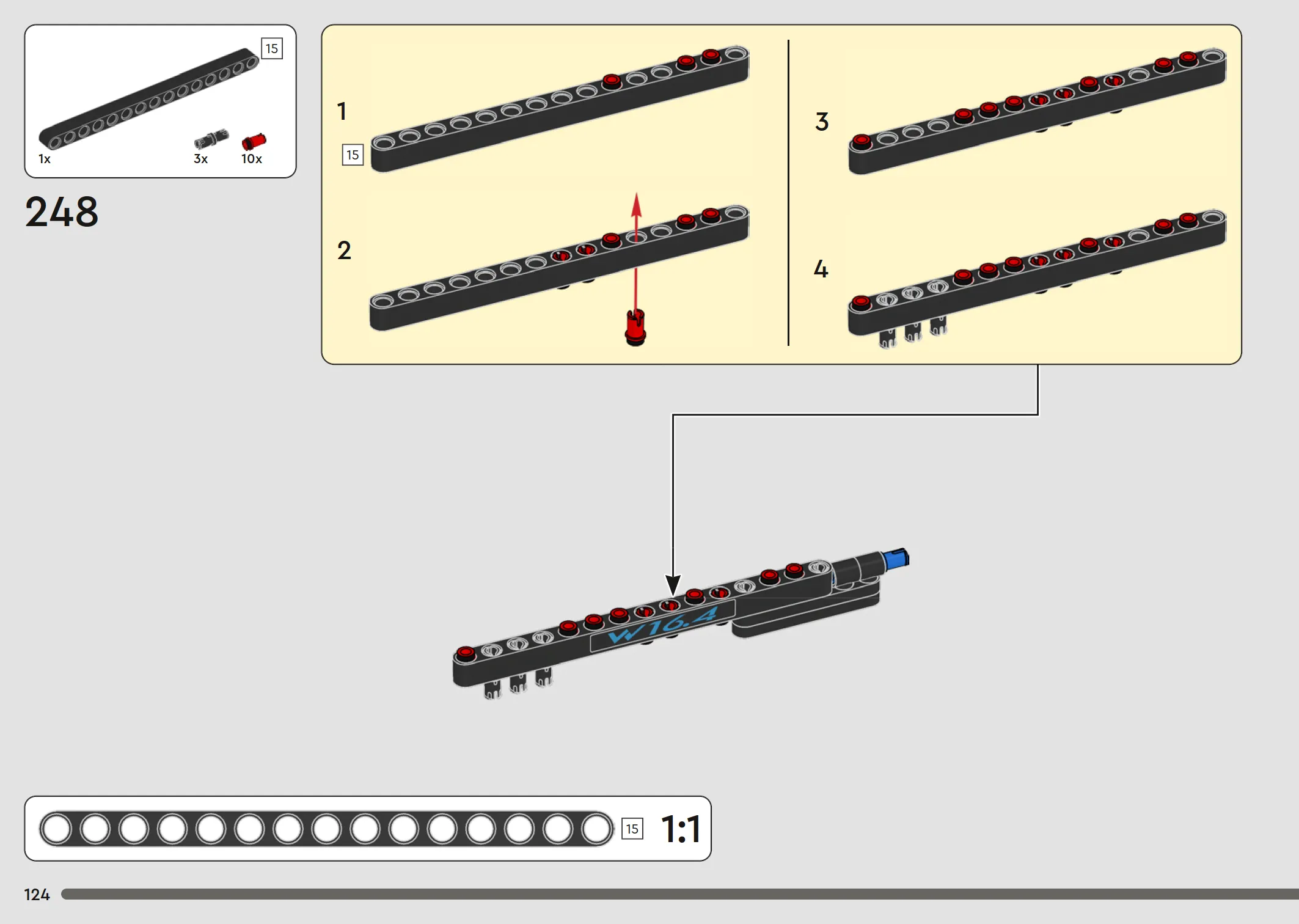 15
1x
3x
10x

248

1
15
2
3
4

W16.4

15
1:1

124