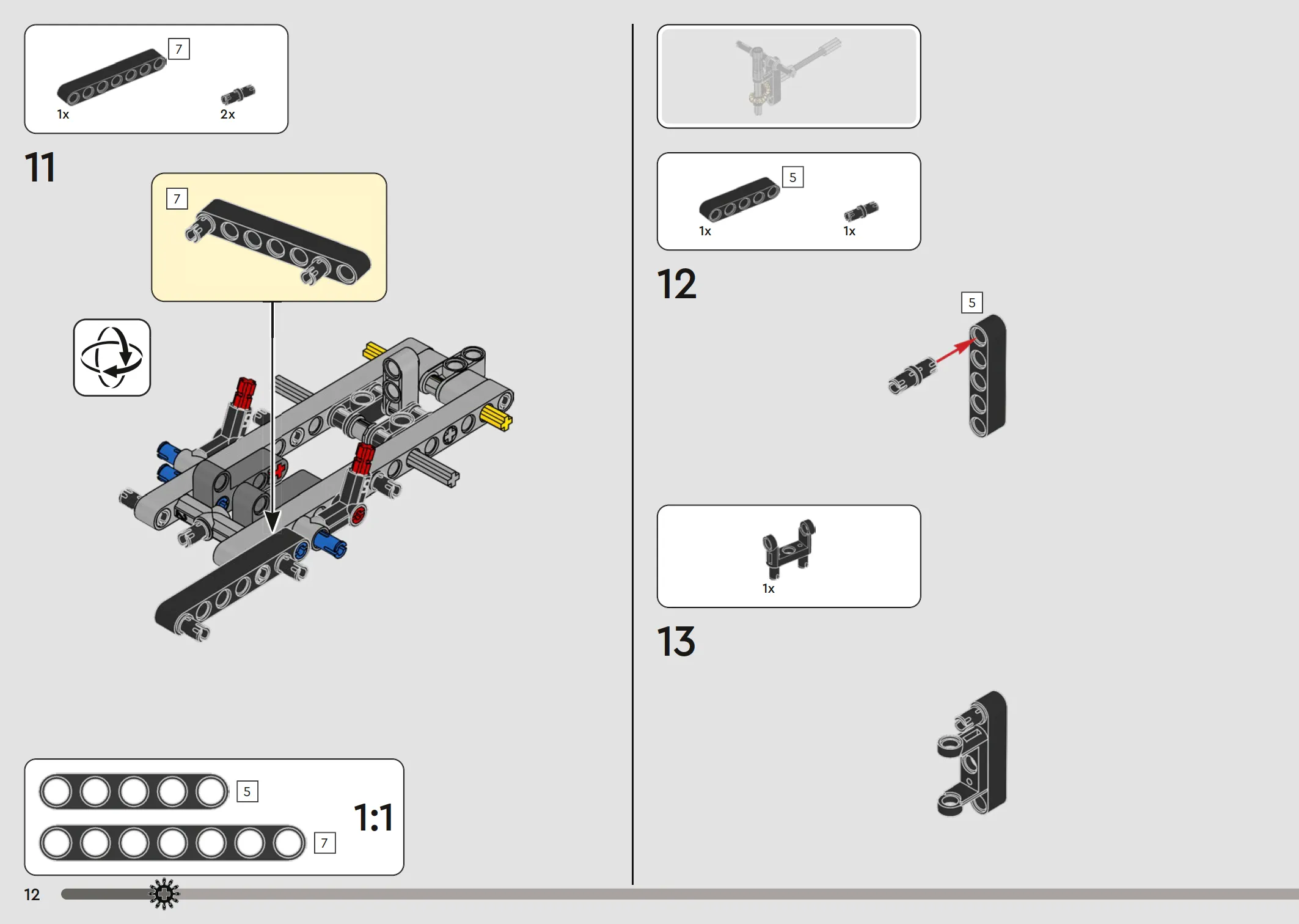 7

1x

2x

11

7

5

7

1:1

12

5

1x

1x

12

5

1x

13