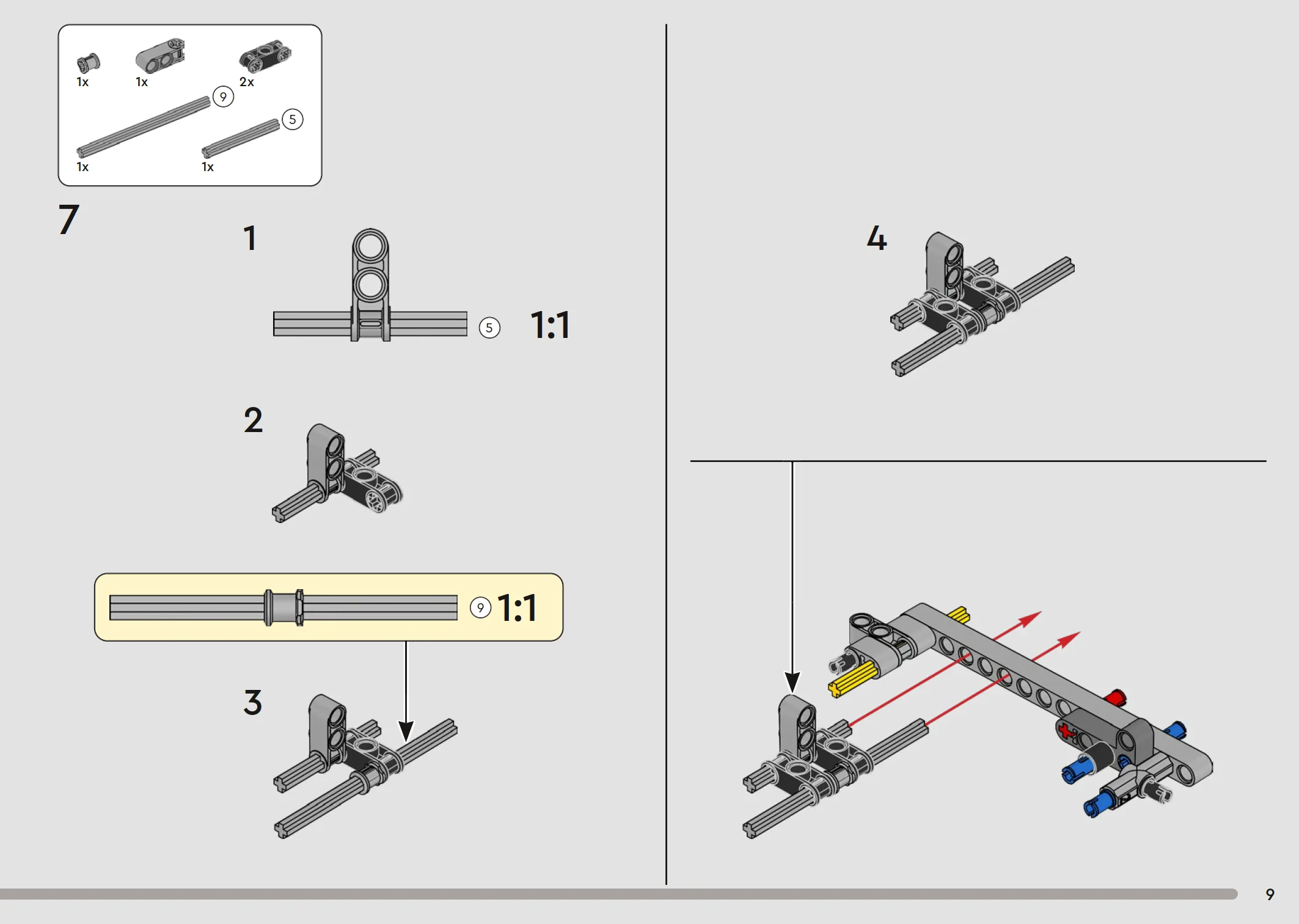 1x 1x 2x
9
5
1x 1x

7

1

5 1:1

2

9 1:1

3

4

9