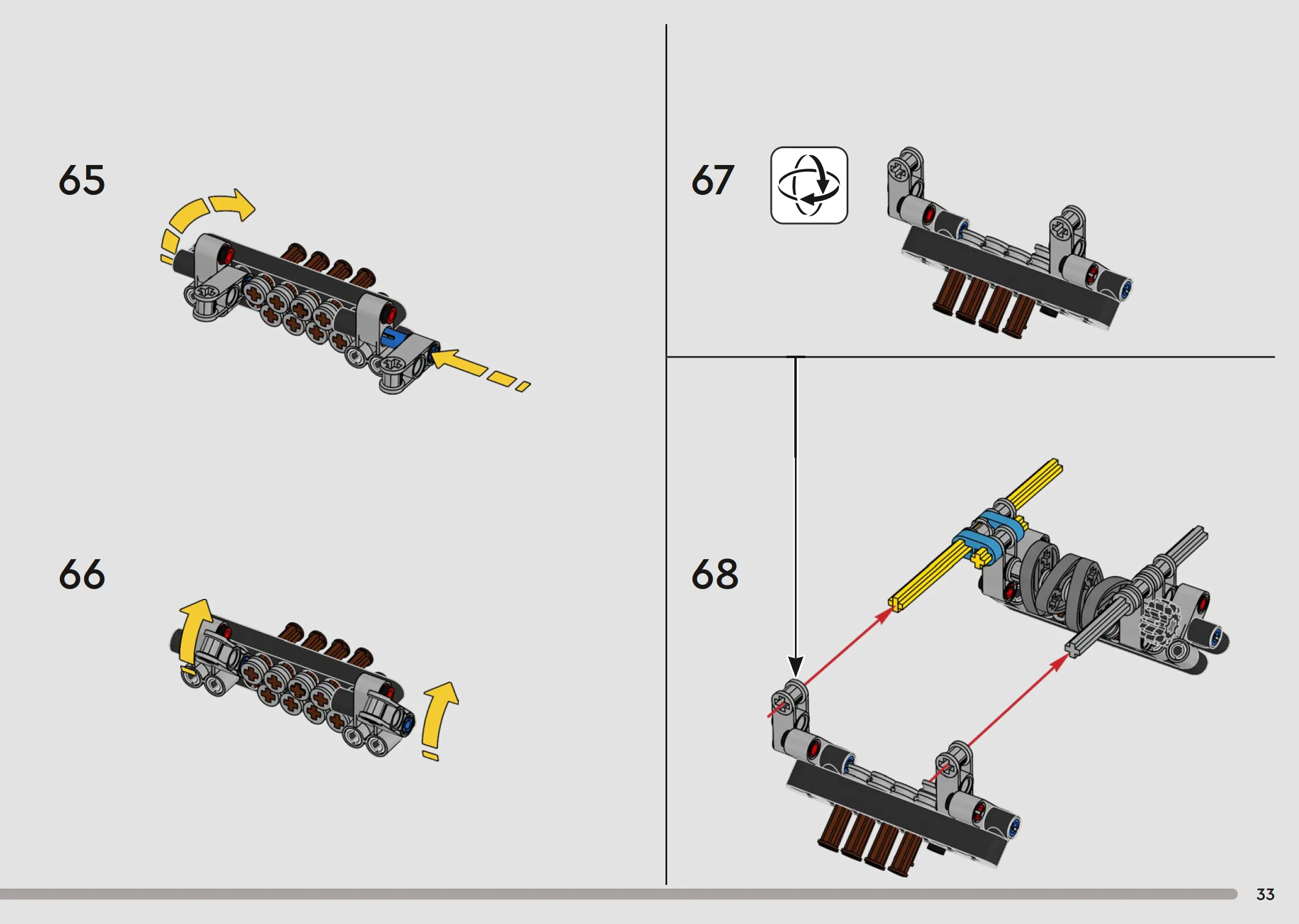 65

66

67

68

33