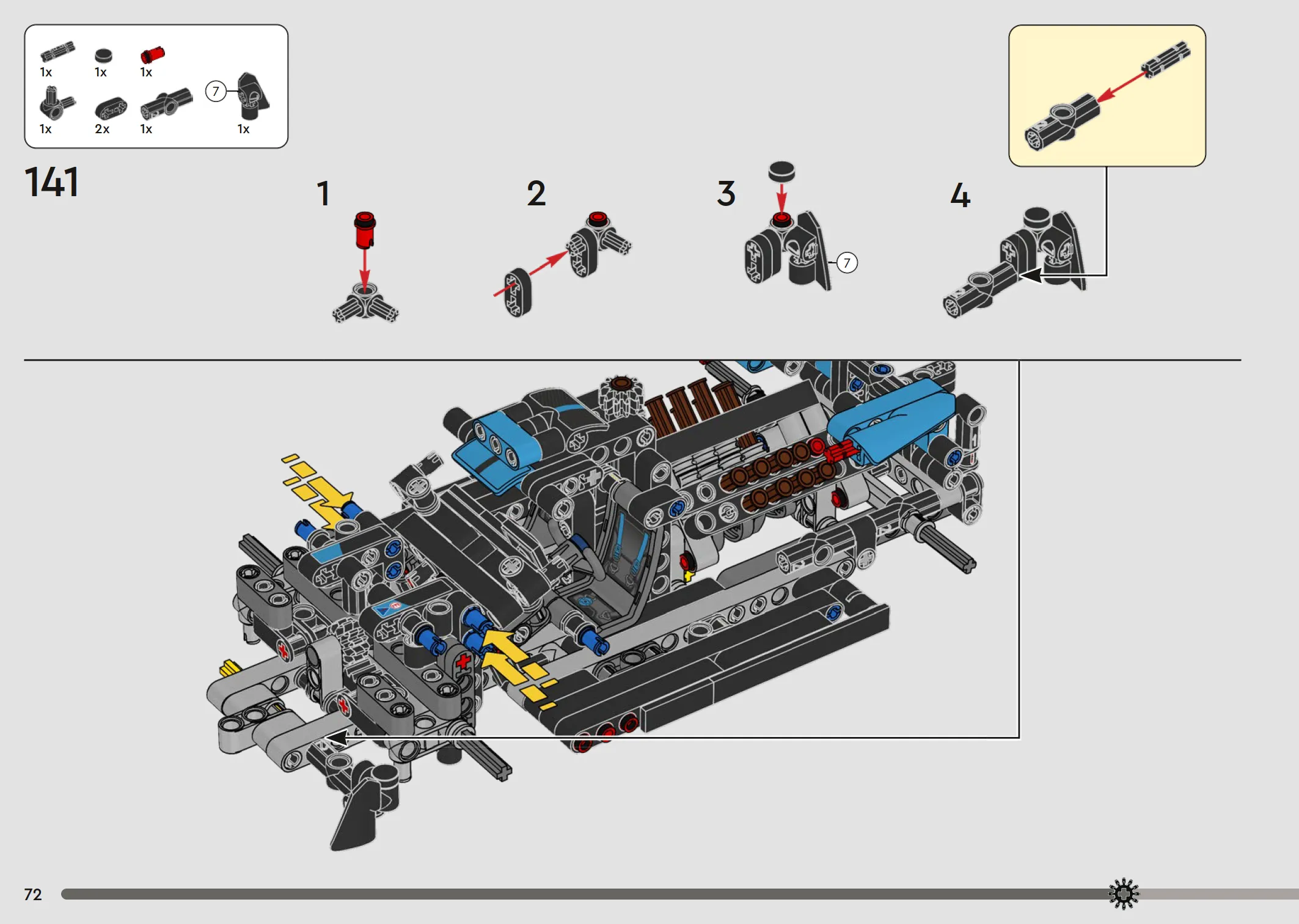 1x 1x 1x
1x 2x 1x 7 1x

141

1

2

3

7

4

72