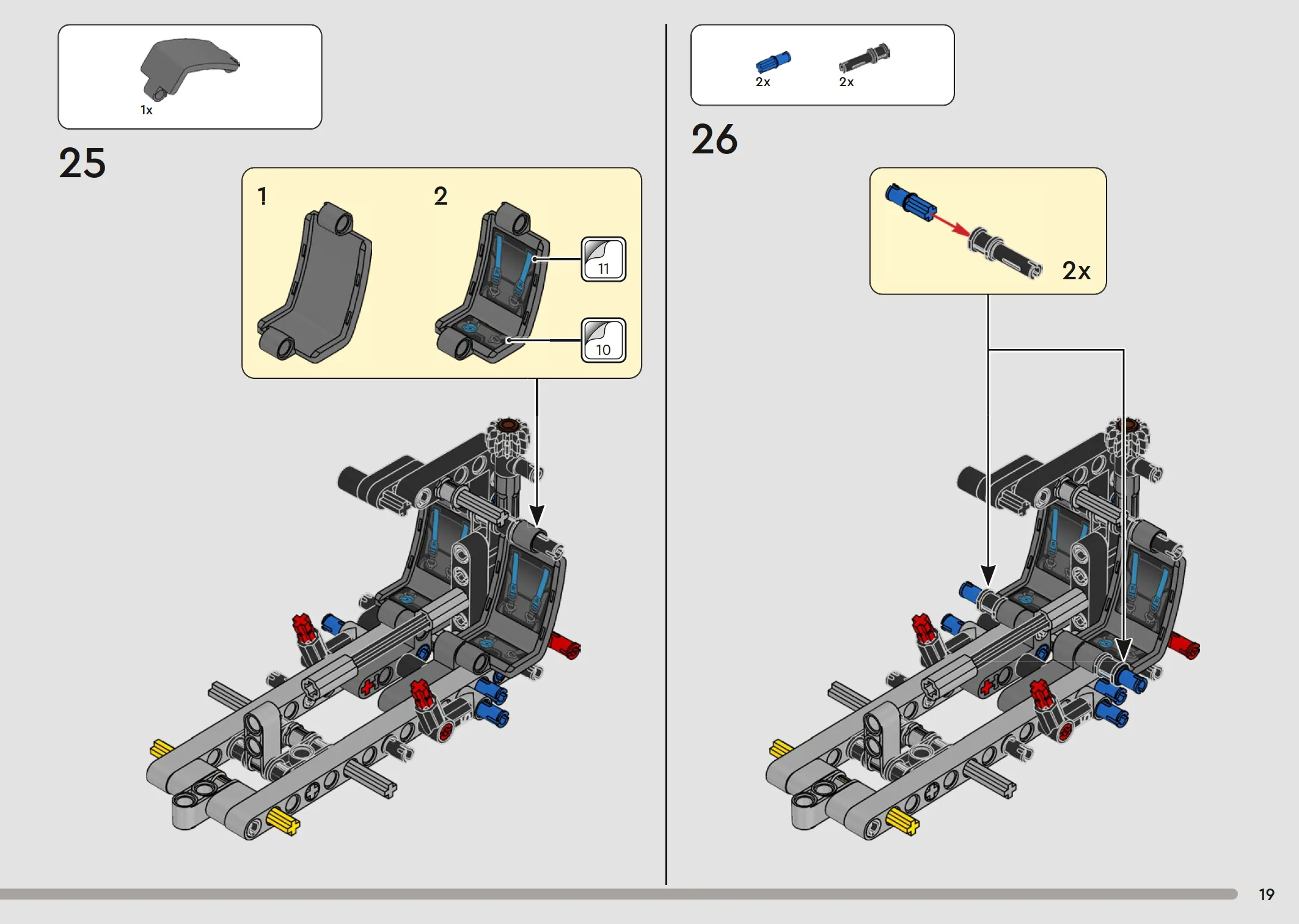 1x

25

1

2

11

10

2x

2x

26

2x

19