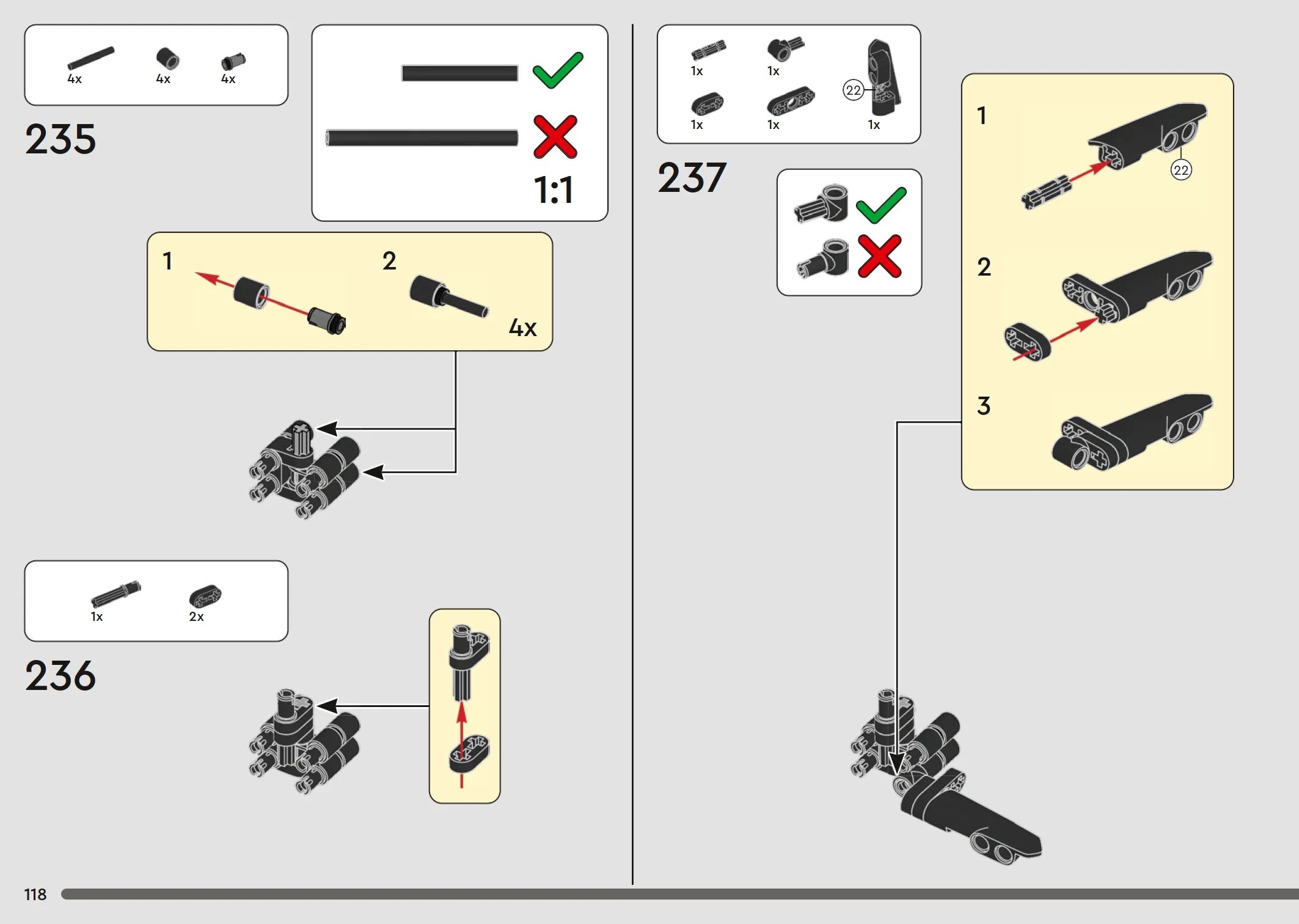 4x 4x 4x

235

1:1

1

2

4x

1x 2x

236

1x 1x

22

1x 1x 1x

237

1

22

2

3

118