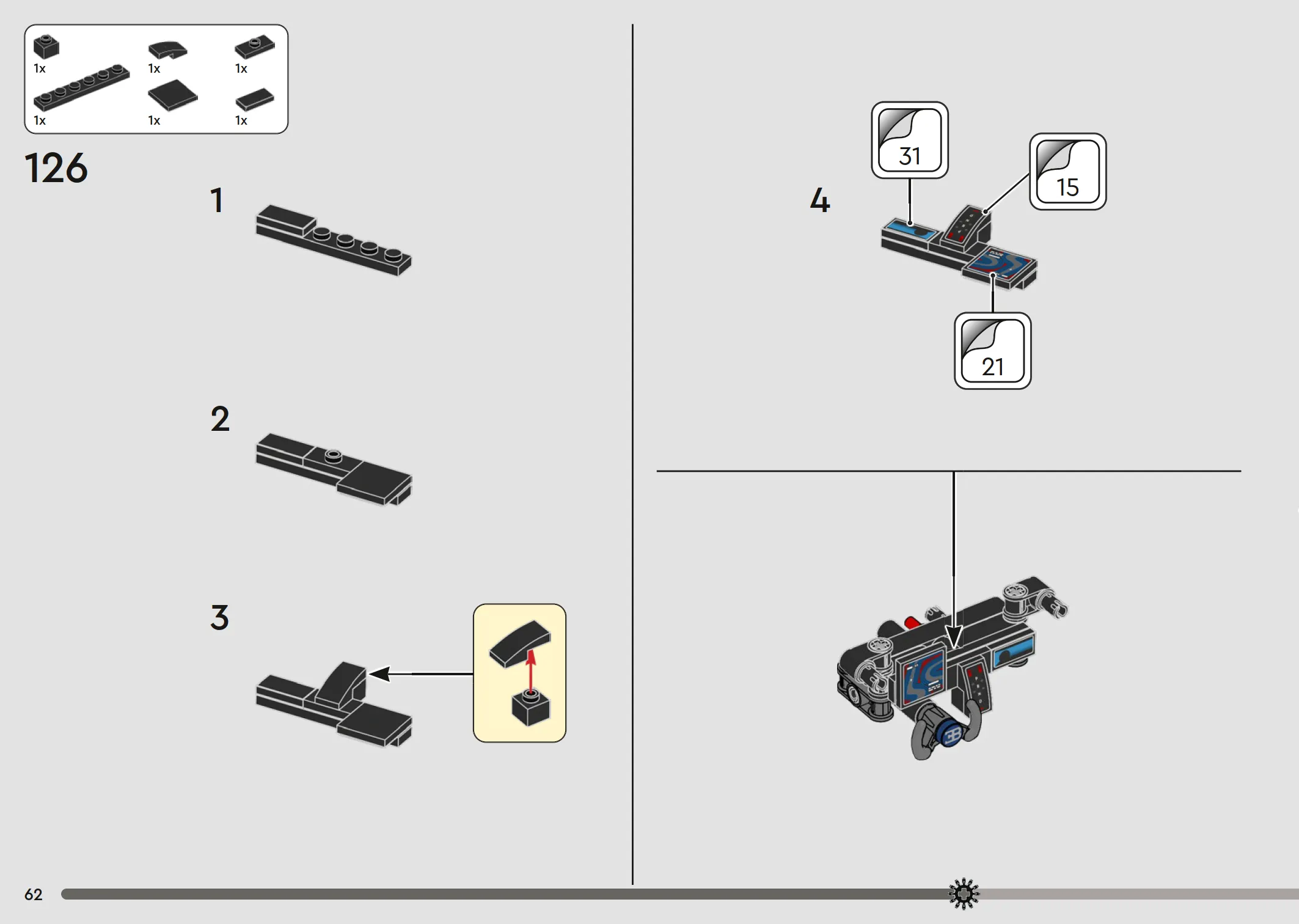 1x
1x
1x
1x
1x
1x

126

1

2

3

4

31

15

21

62