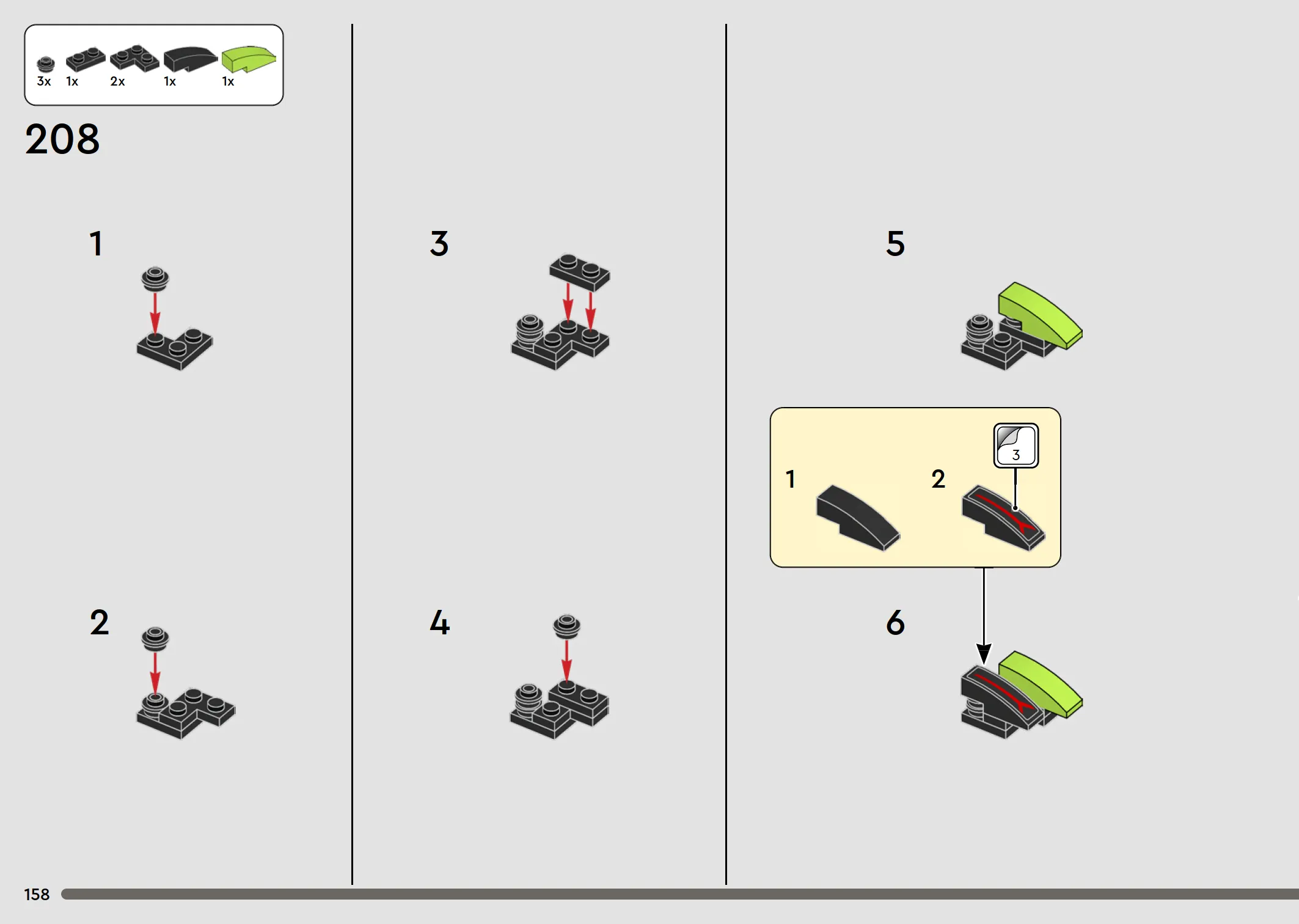 3x 1x 2x 1x 1x

208

1

2

3

4

5

1

2

3

6

158