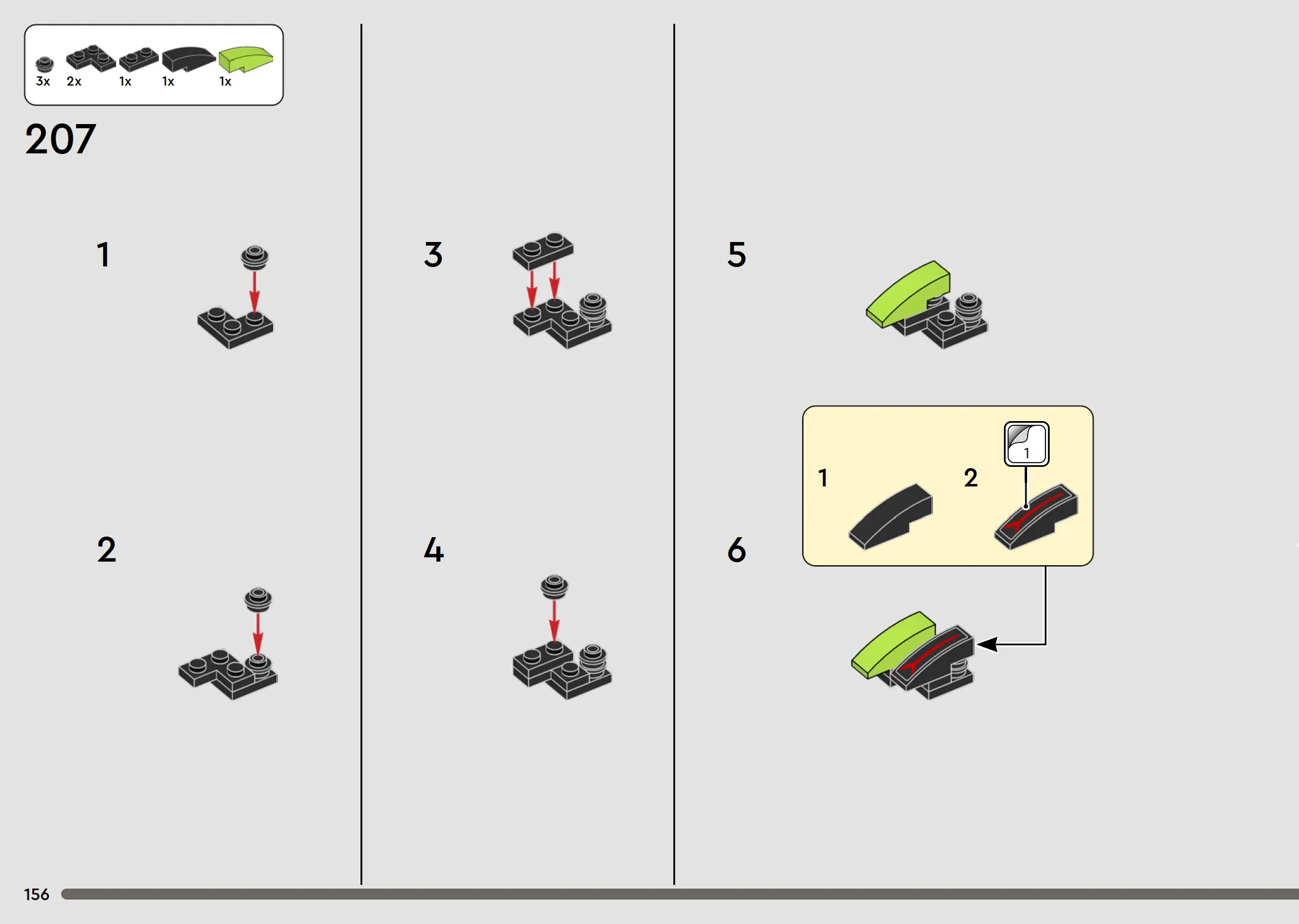 3x 2x 1x 1x 1x

207

1

2

3

4

5

6

1

2

1

156