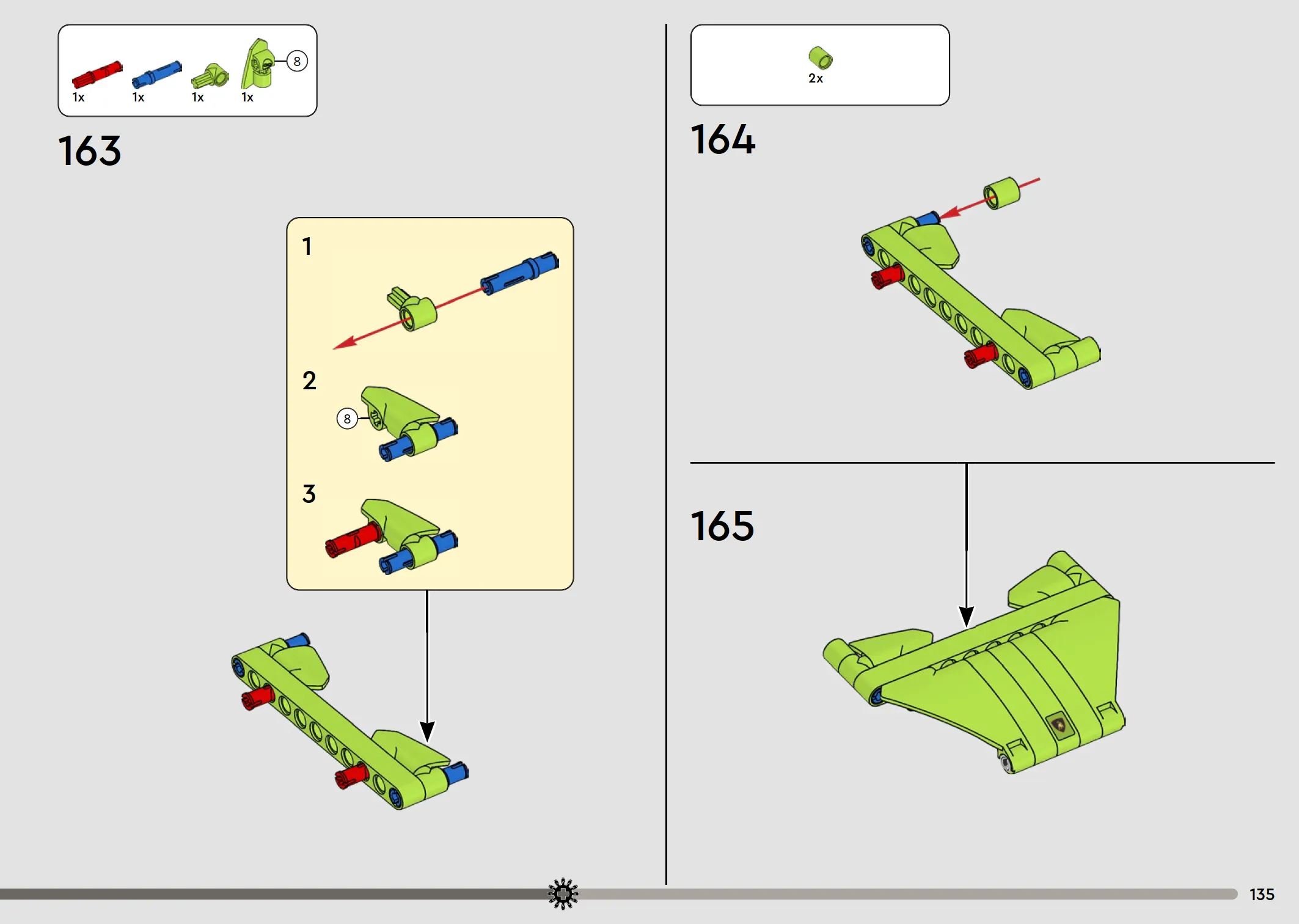 1x 1x 1x 1x 8

163

1

2

8

3

2x

164

165

135