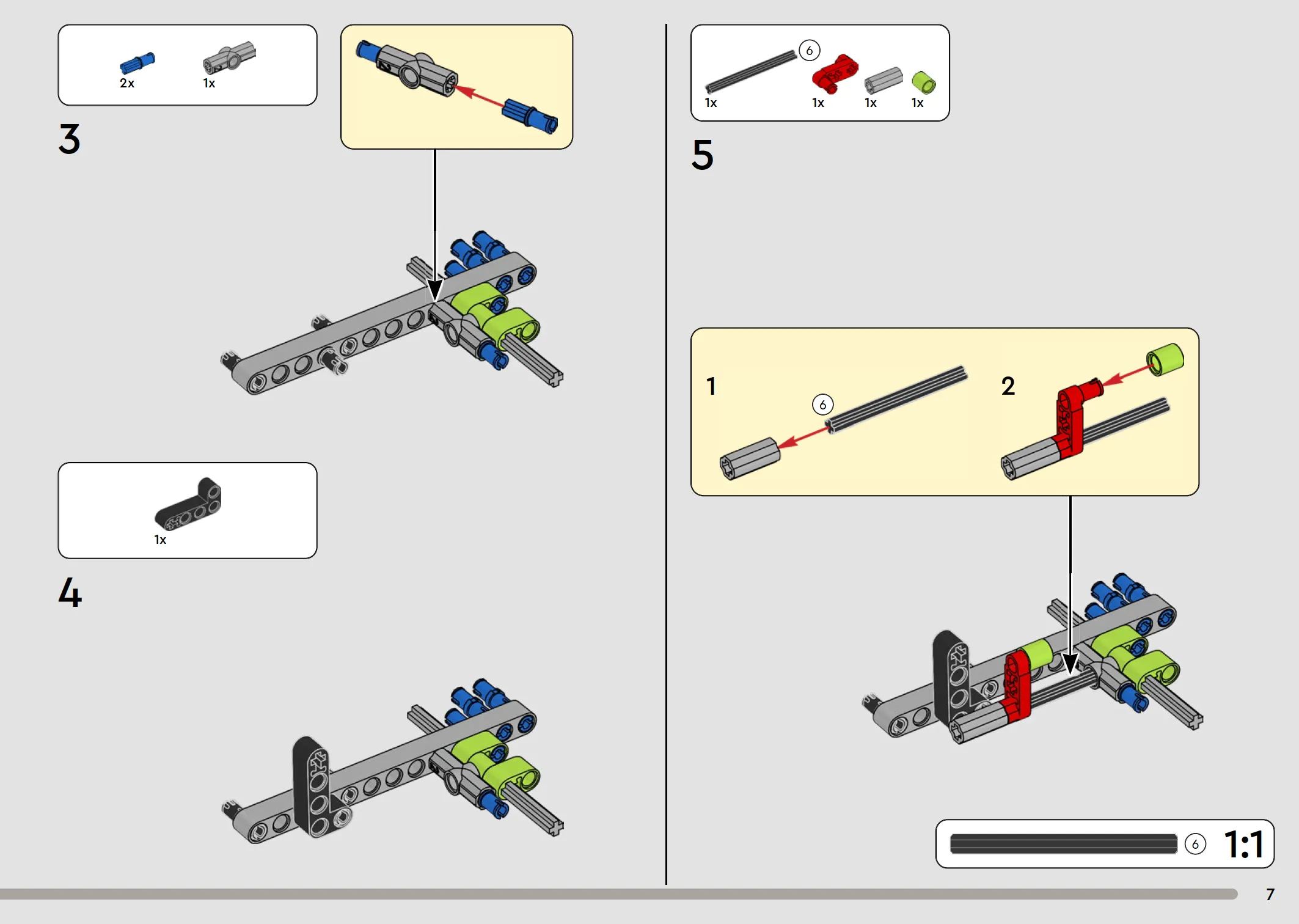 2x 1x

3

1x

4

6

1x 1x 1x 1x

5

1

6

2

6 1:1

7