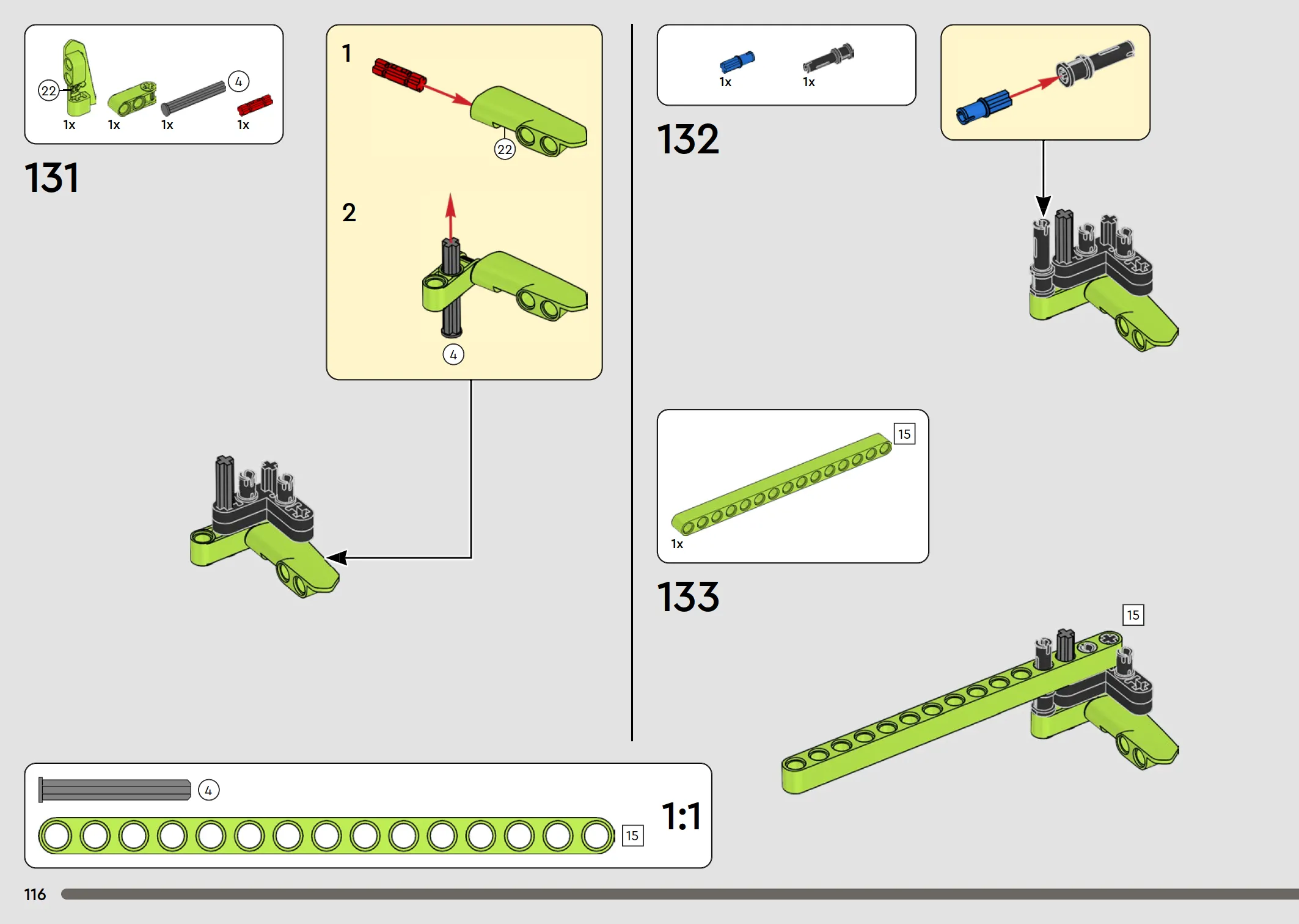 22
4
1x 1x 1x 1x

131

1
22

2
4

1x 1x

132

15
1x

133

15

4
15
1:1

116