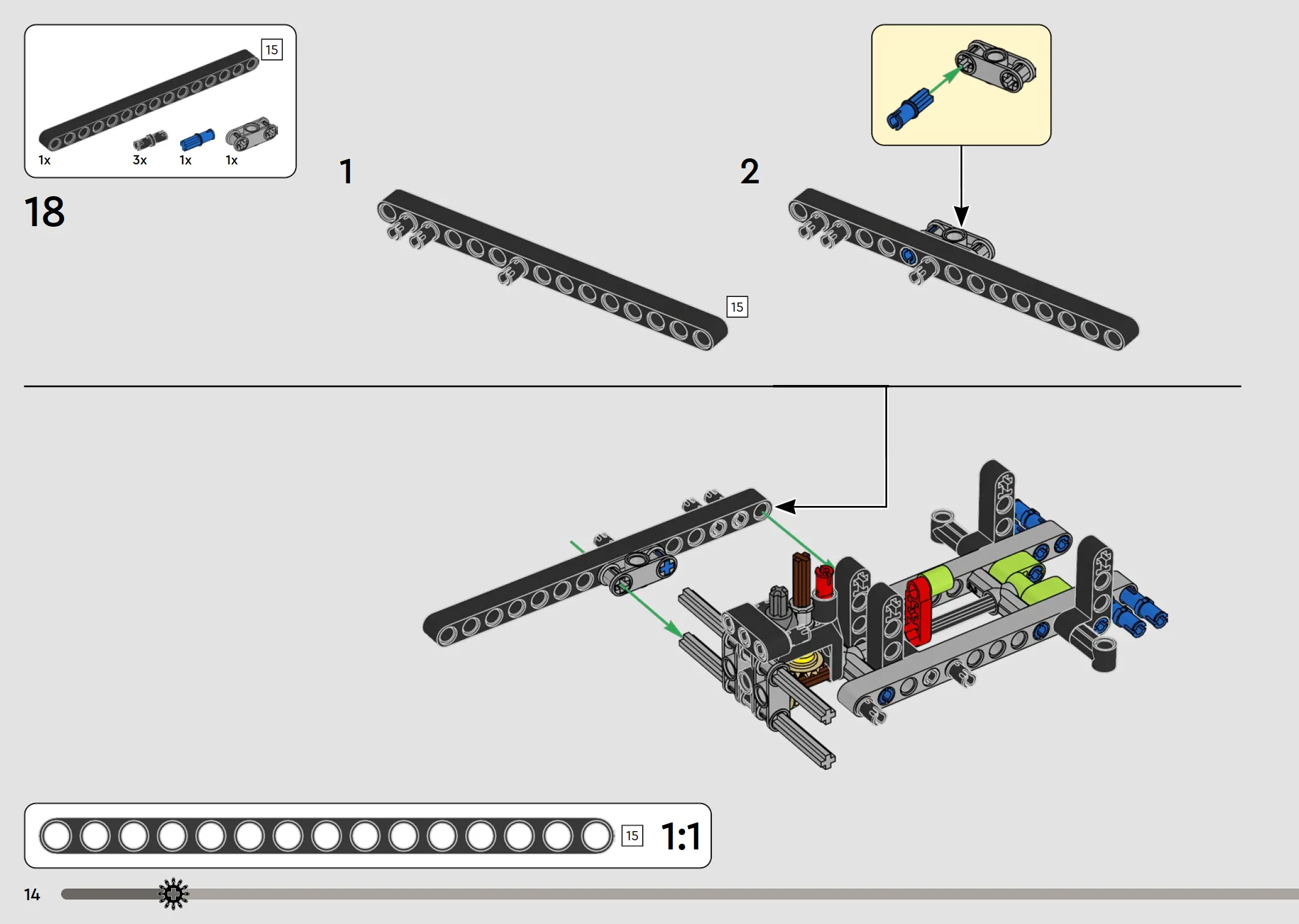 15
1x 3x 1x 1x

18

1

15

2

15 1:1

14