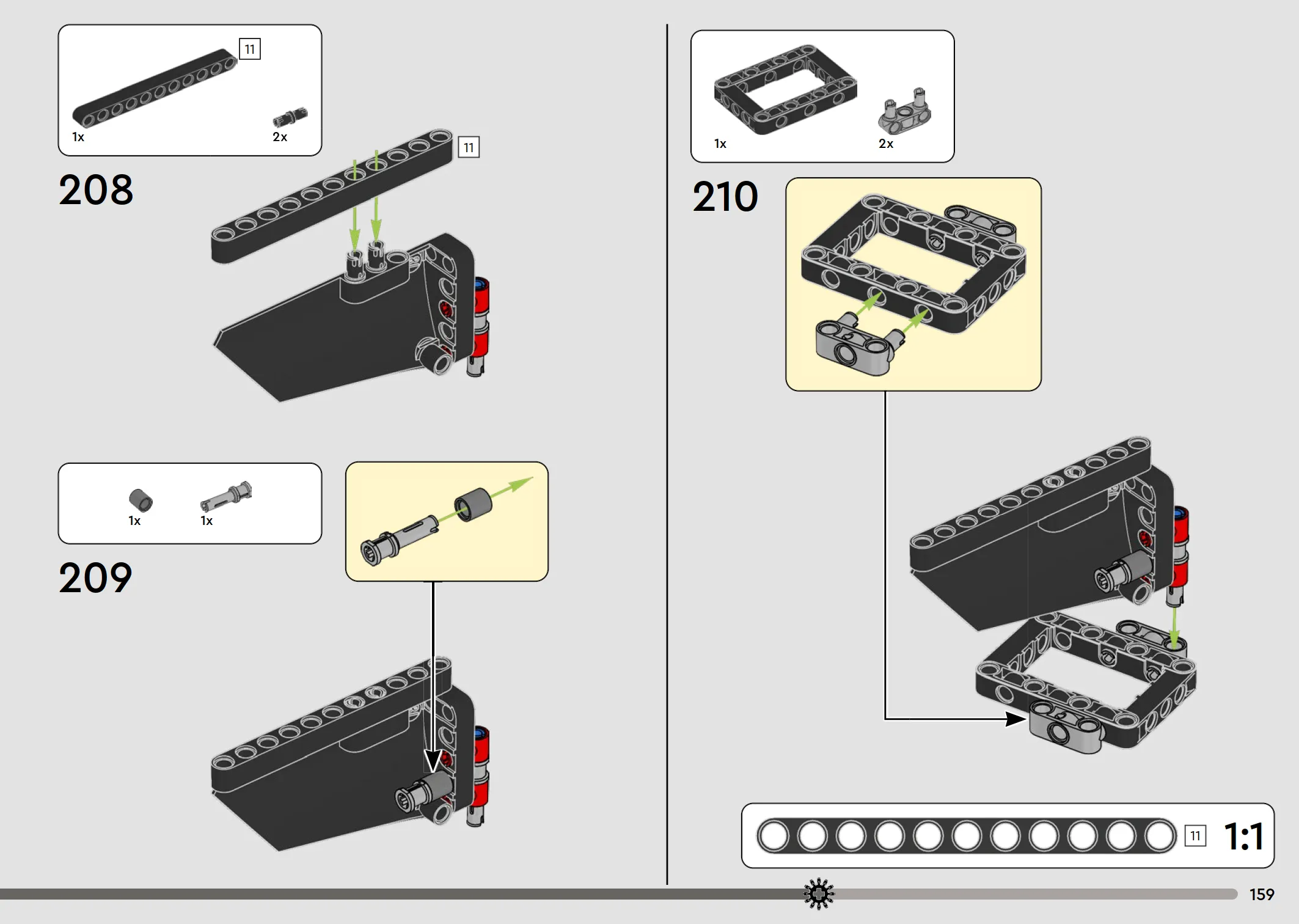 11

1x

2x

208

11

1x

1x

209

1x

2x

210

11

1:1

159